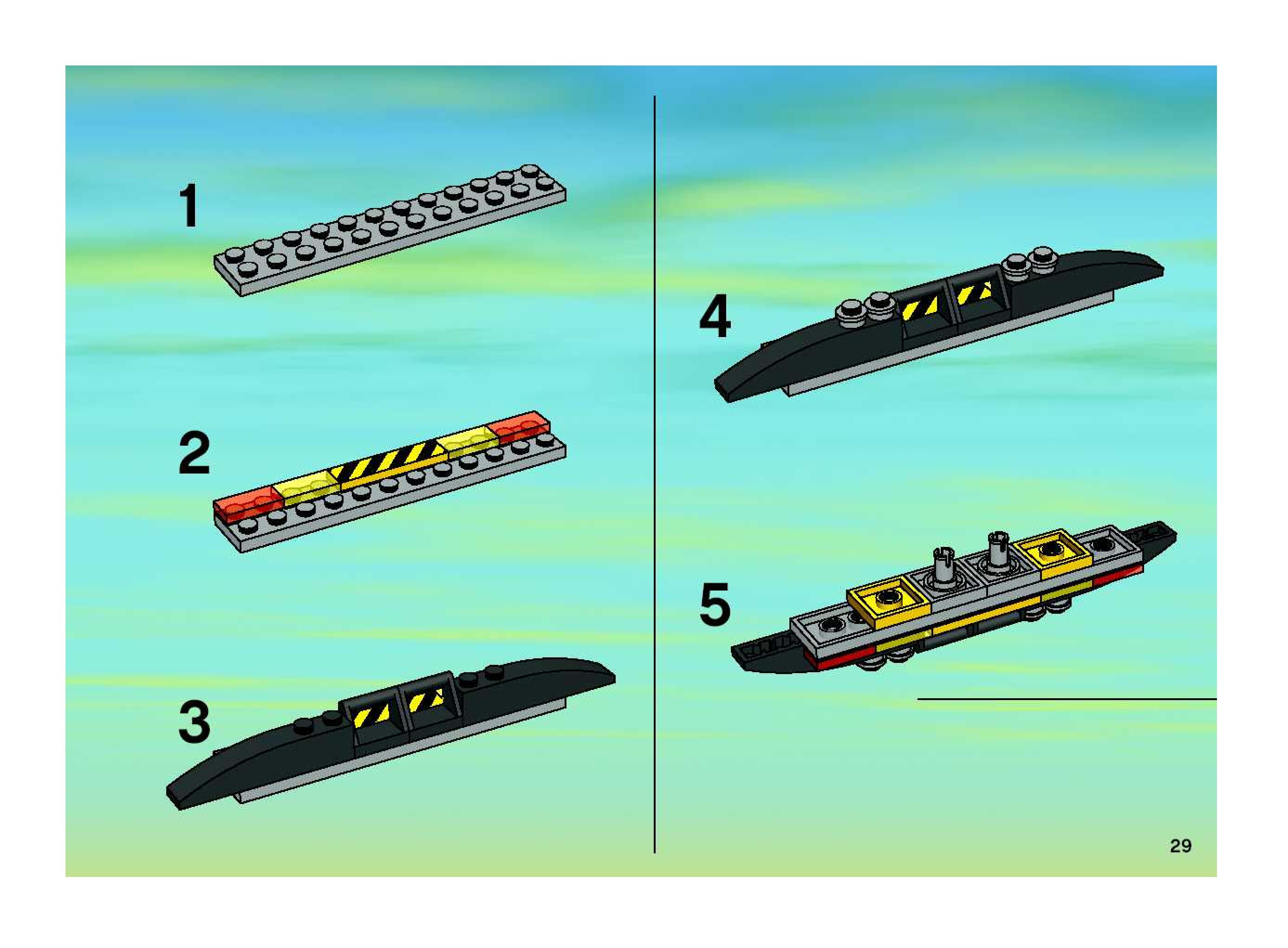 1

2

3

4

5

29