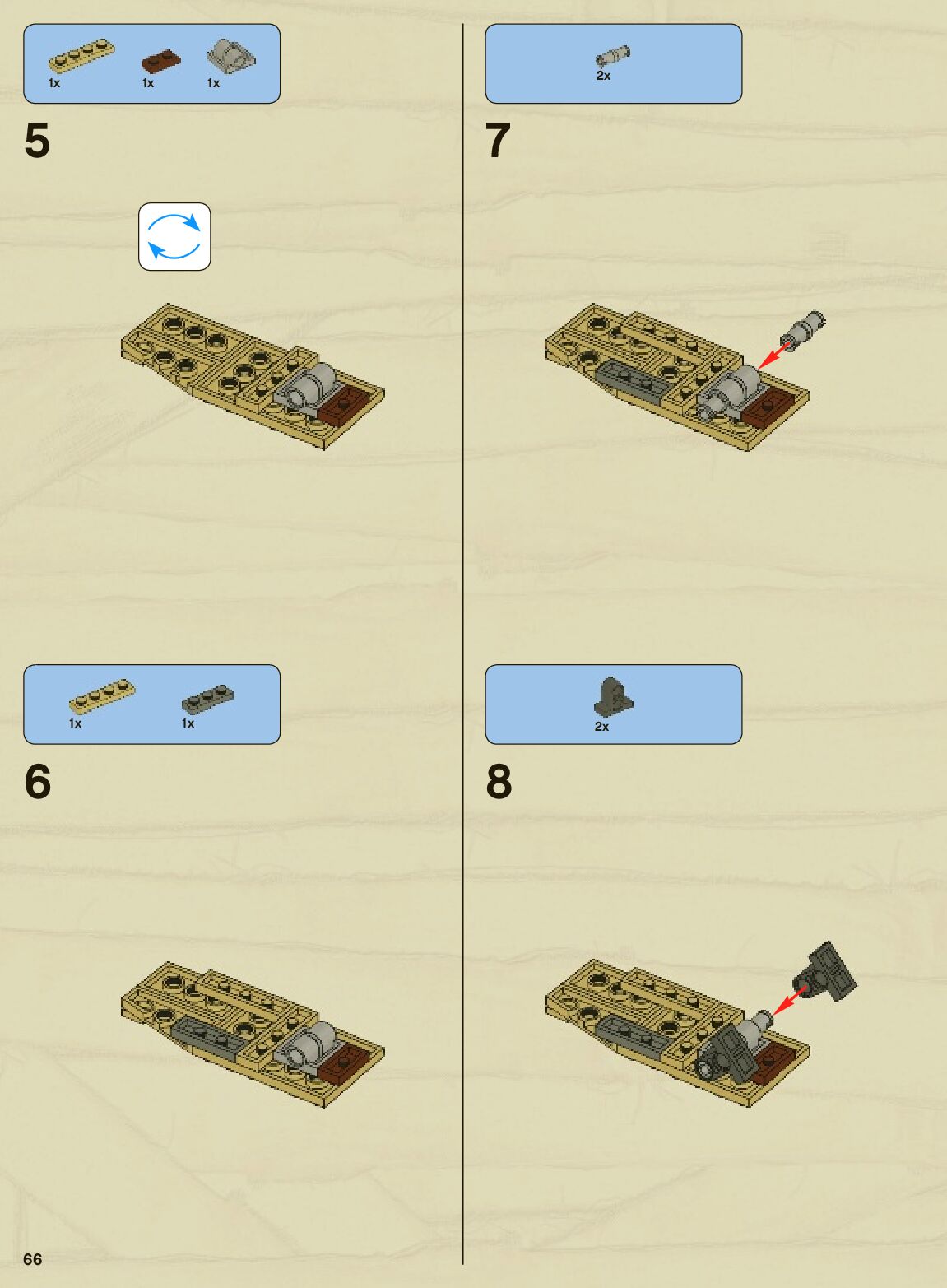 1x 1x 1x

5

1x 1x

6

2x

7

2x

8

66