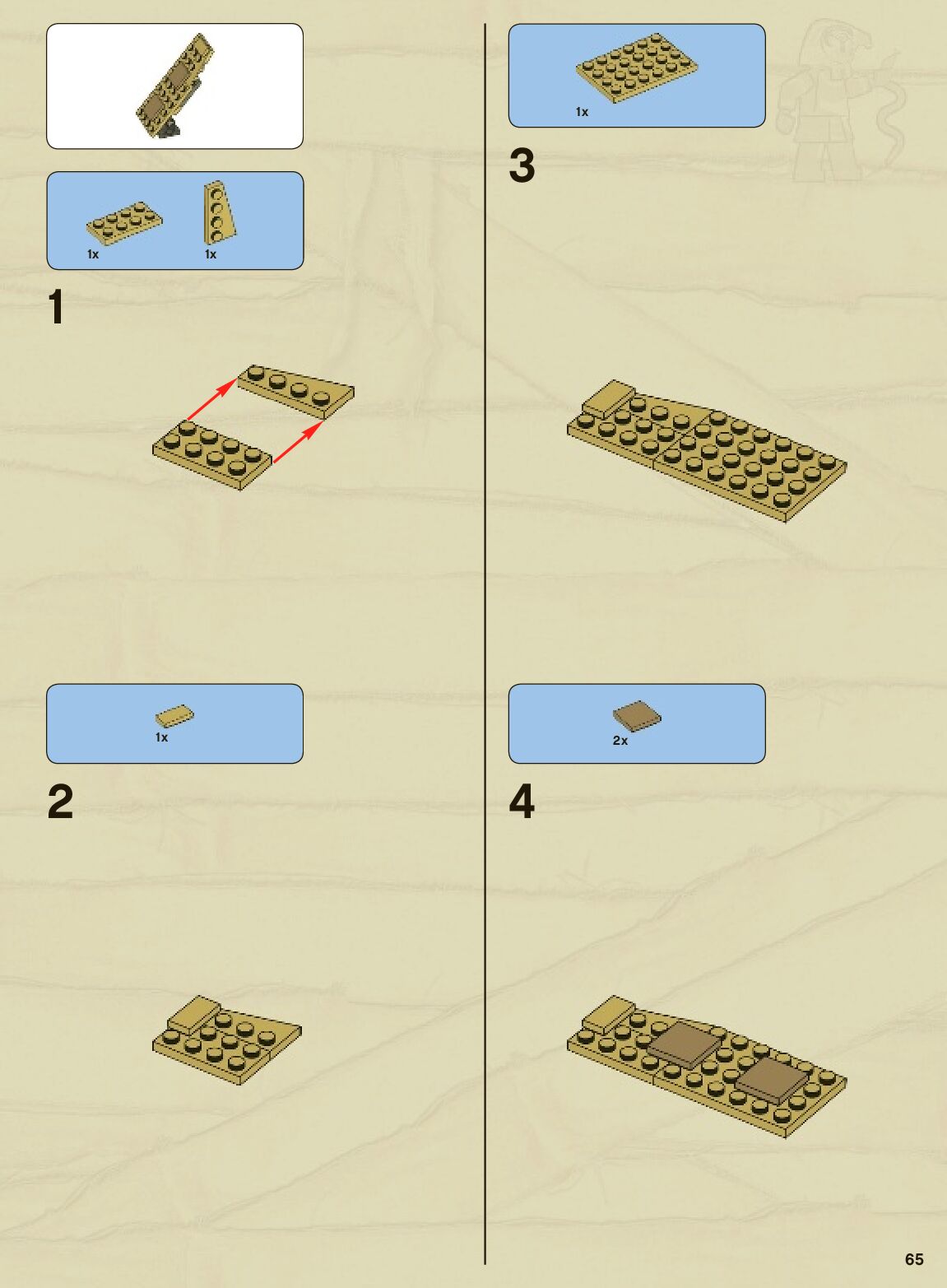 1x 1x

1

1x

2

1x

3

2x

4

65