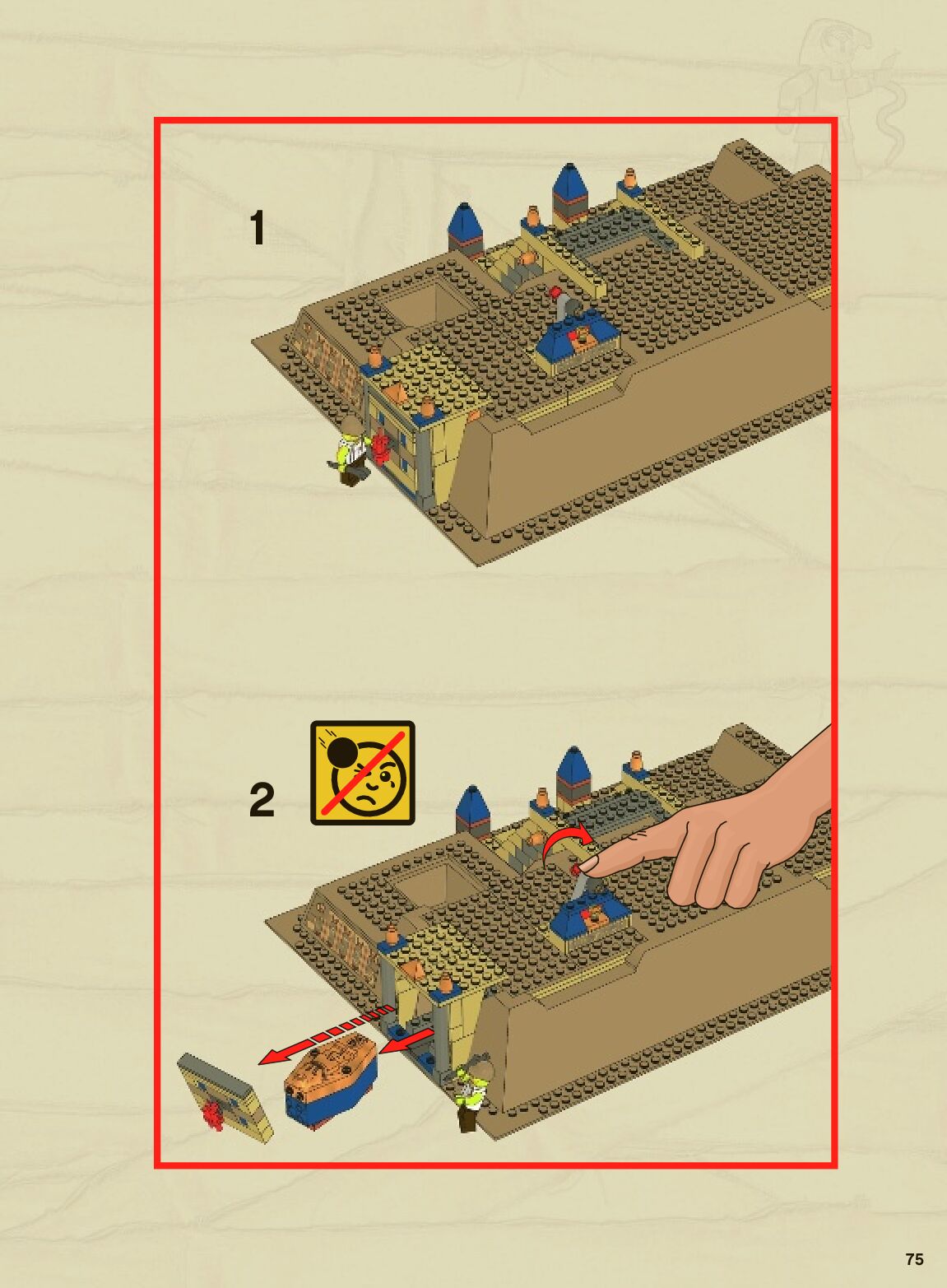 1

2

75