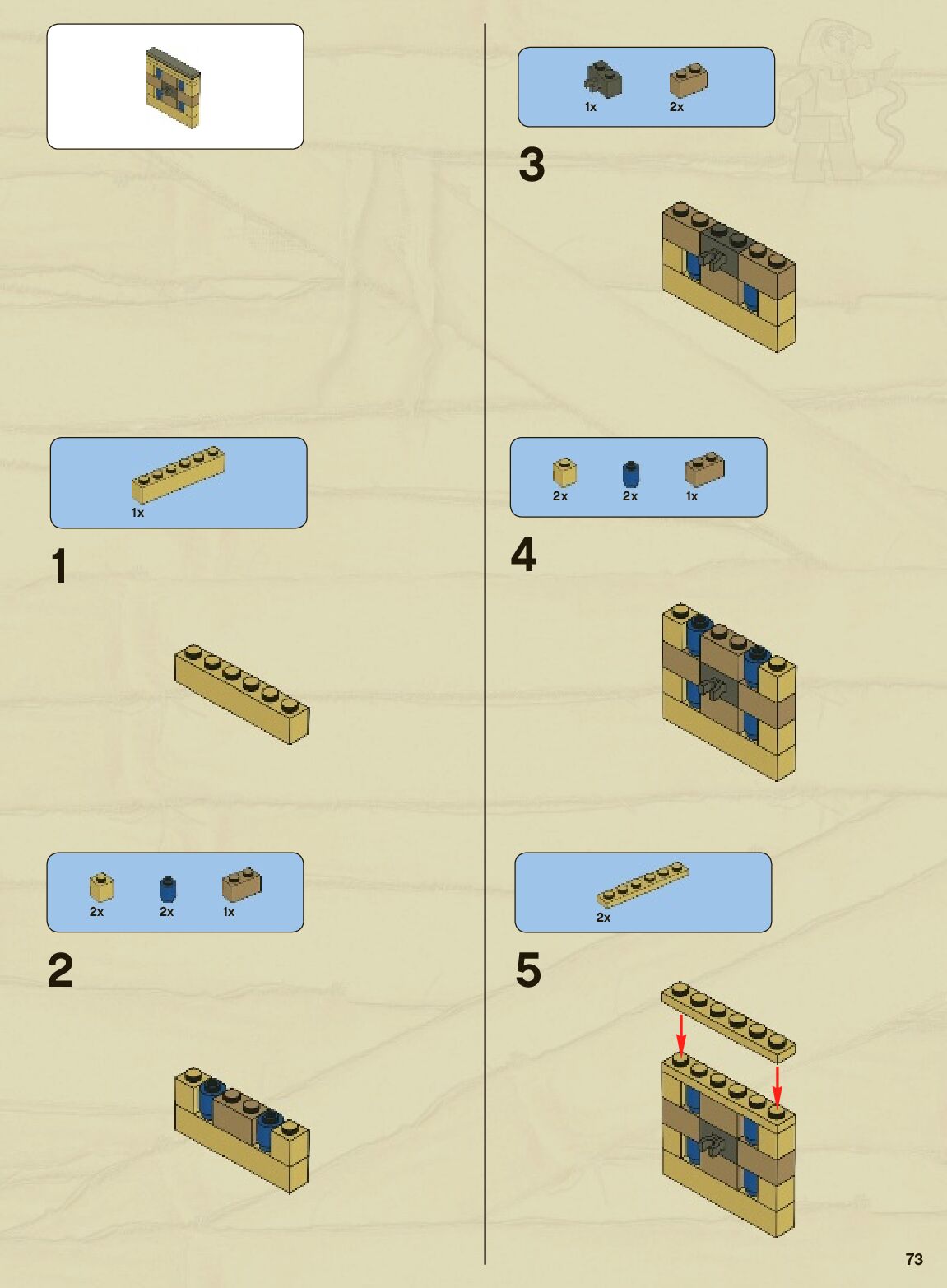 1x

1

2x 2x 1x

2

1x 2x

3

2x 2x 1x

4

2x

5

73