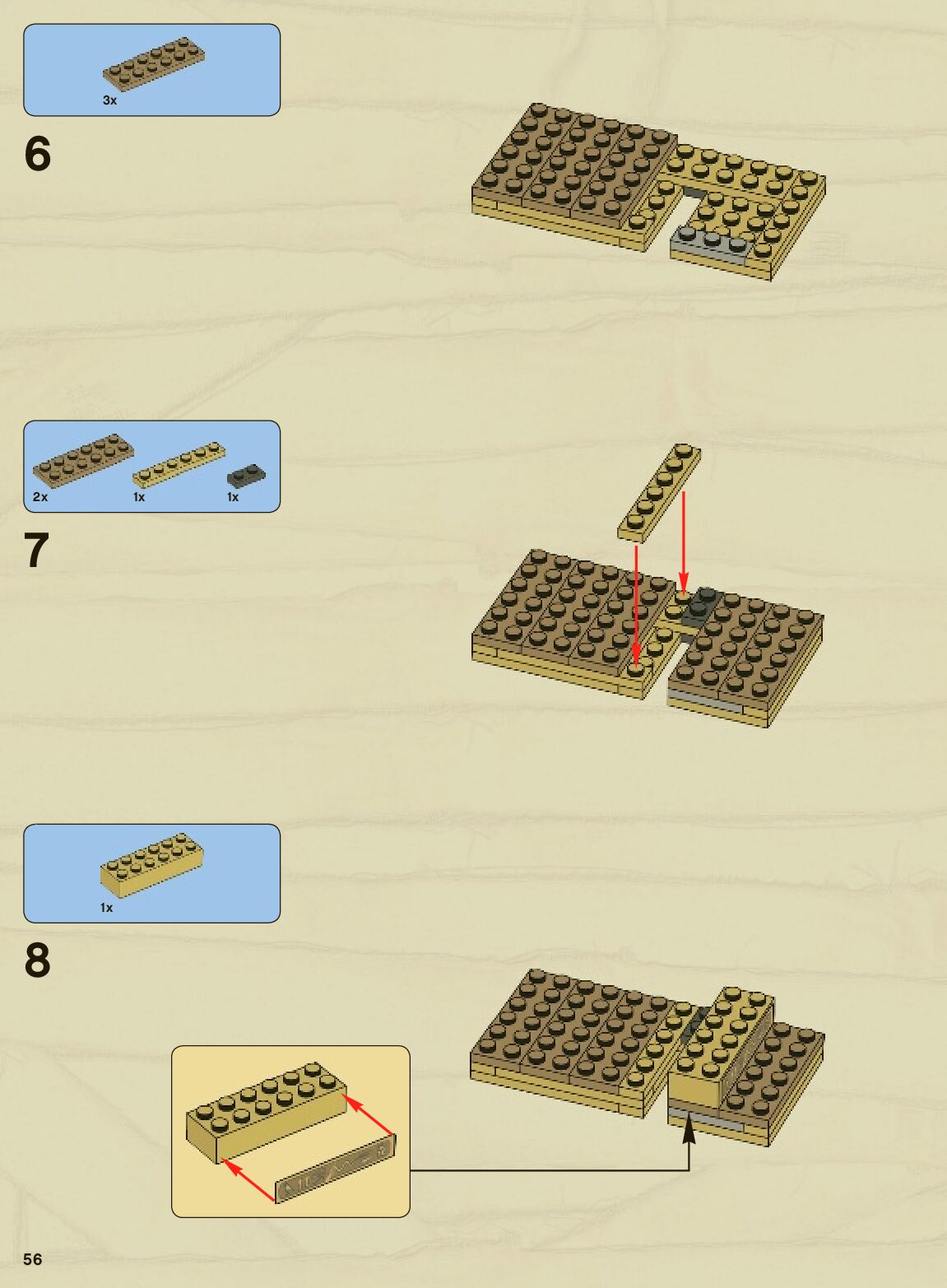 3x

6

2x
1x
1x

7

1x

8

56