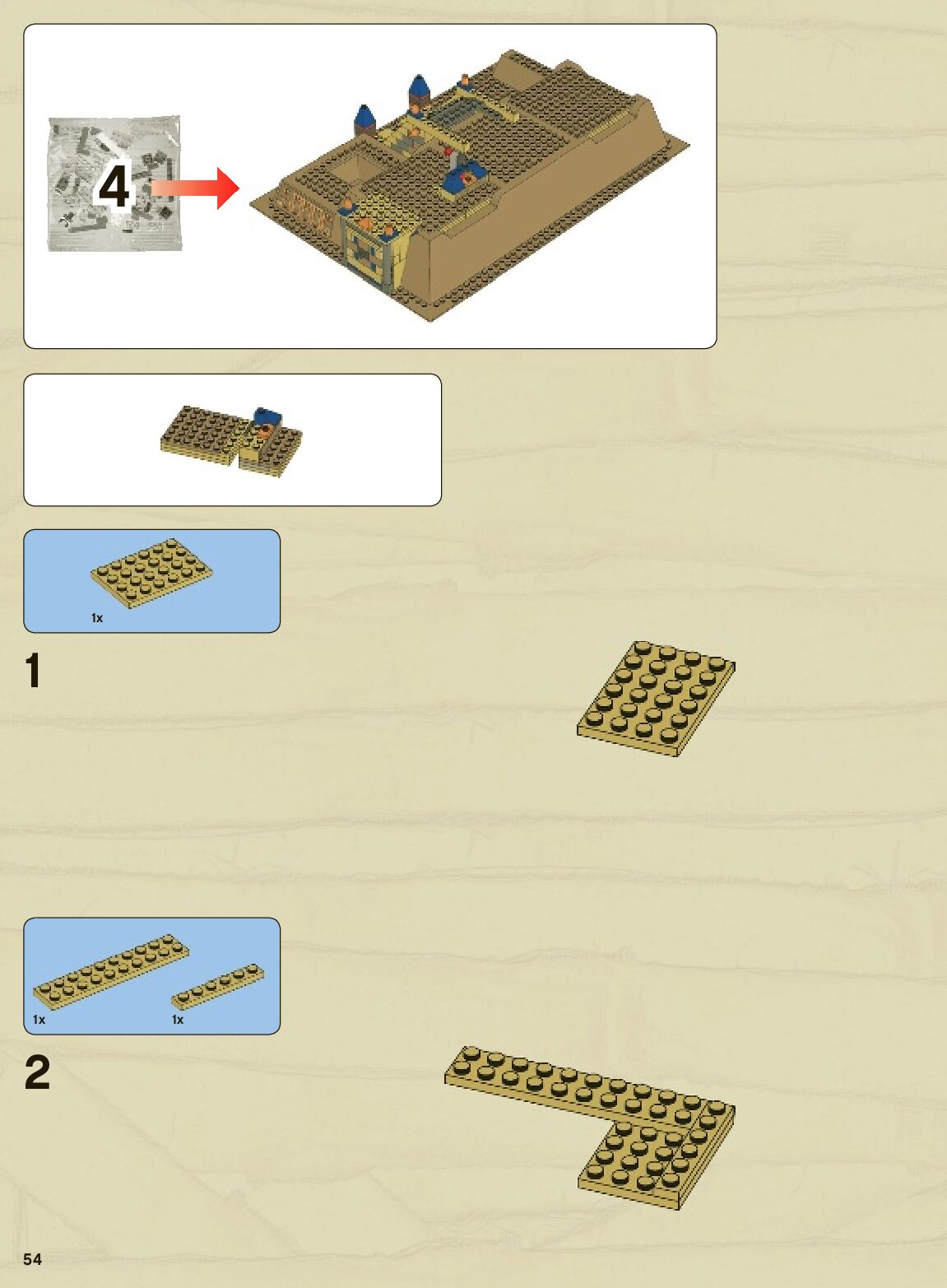 4

1x

1

1x

1x

2

54