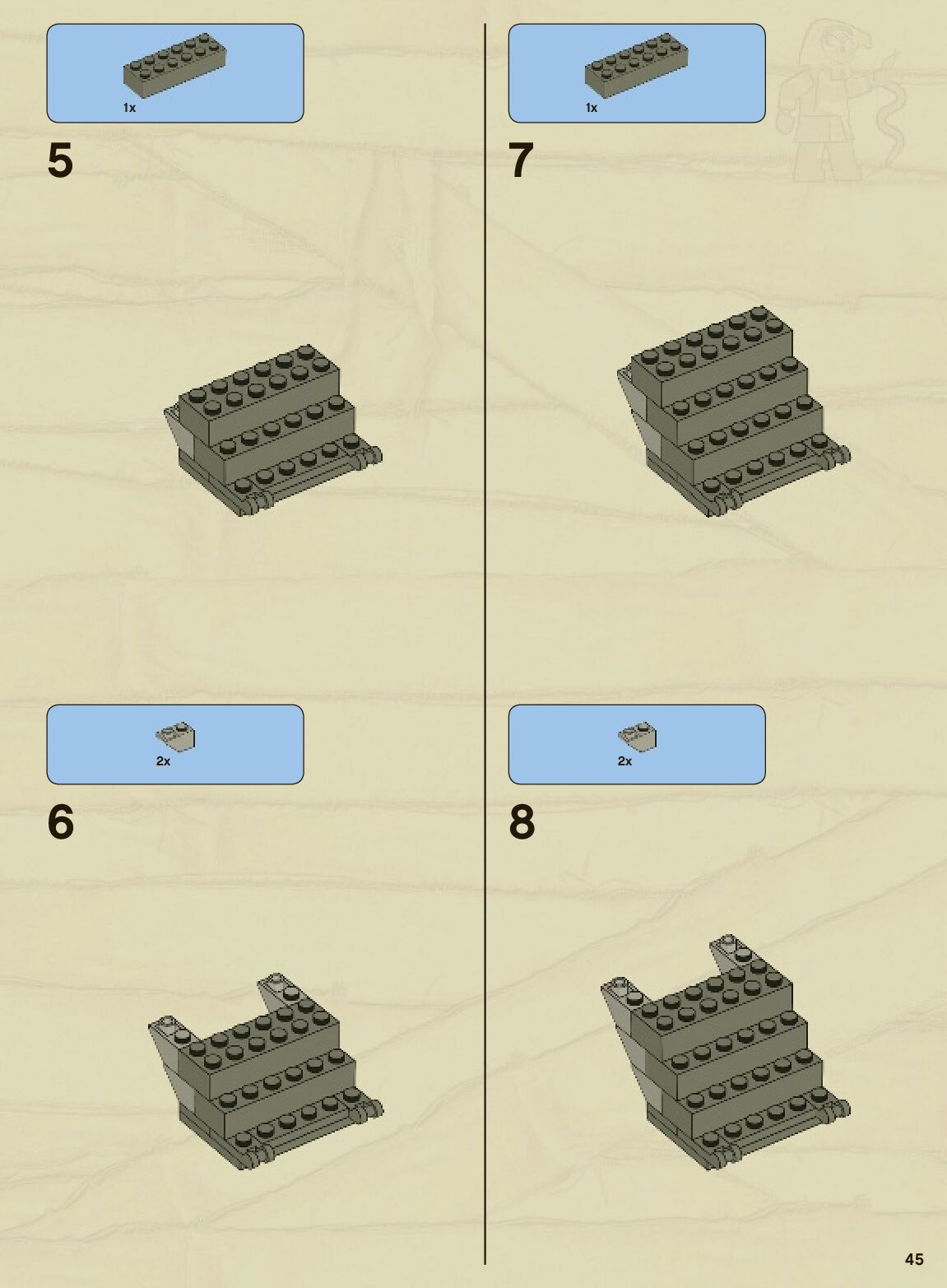 1x

5

2x

6

1x

7

2x

8

45