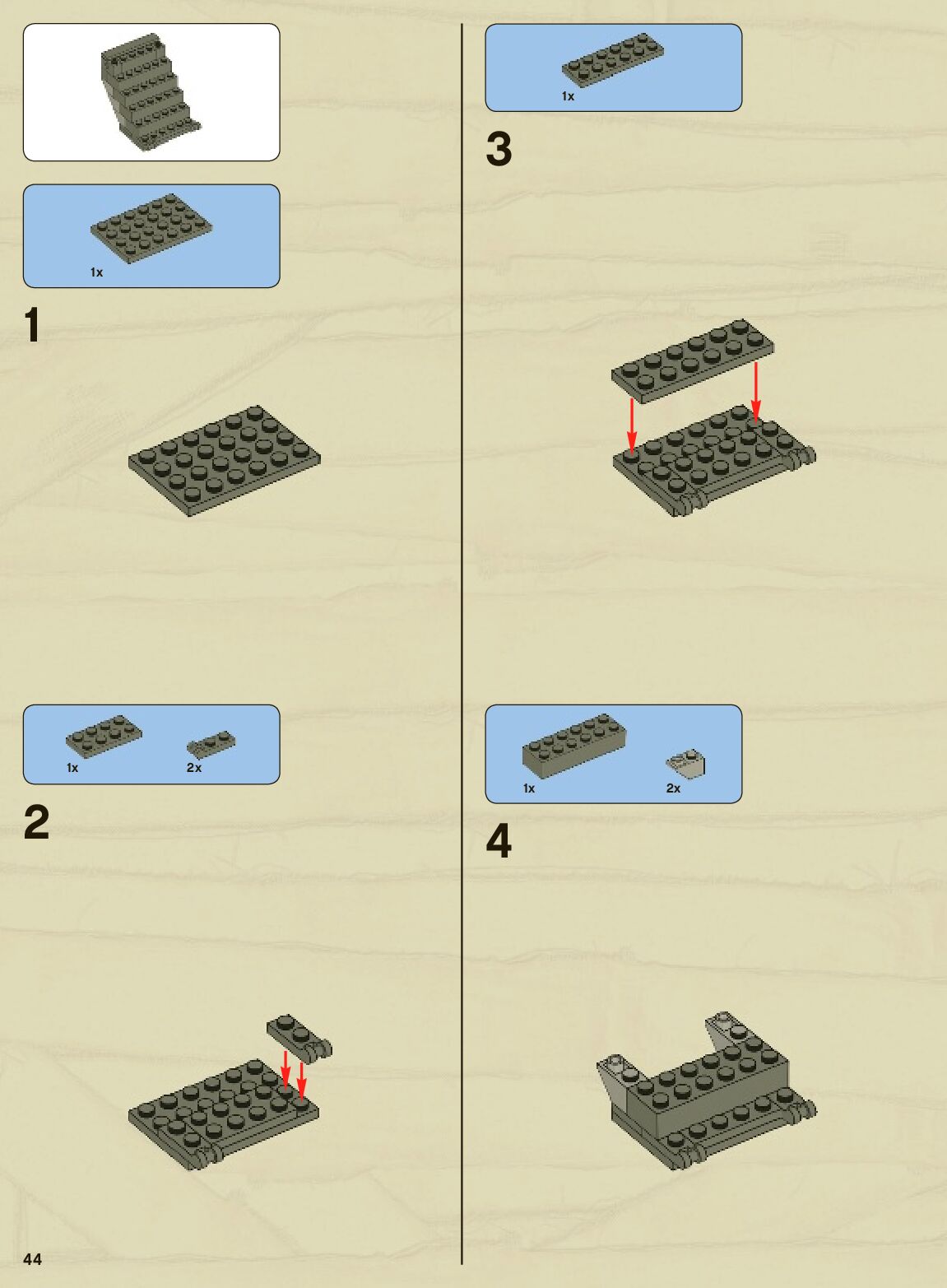 1x

1

1x

2x

2

44

1x

3

1x

2x

4