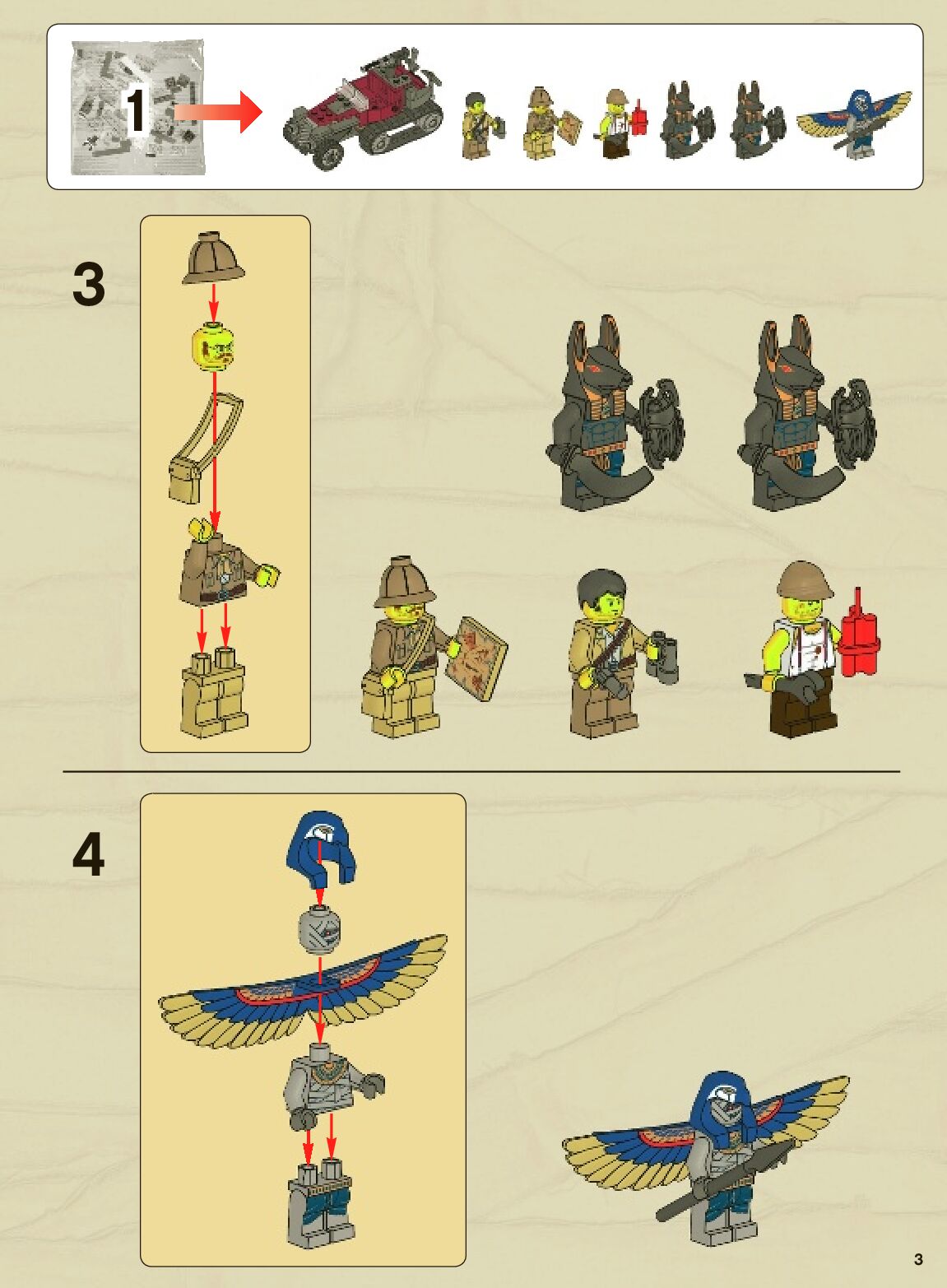 1

3

4

3