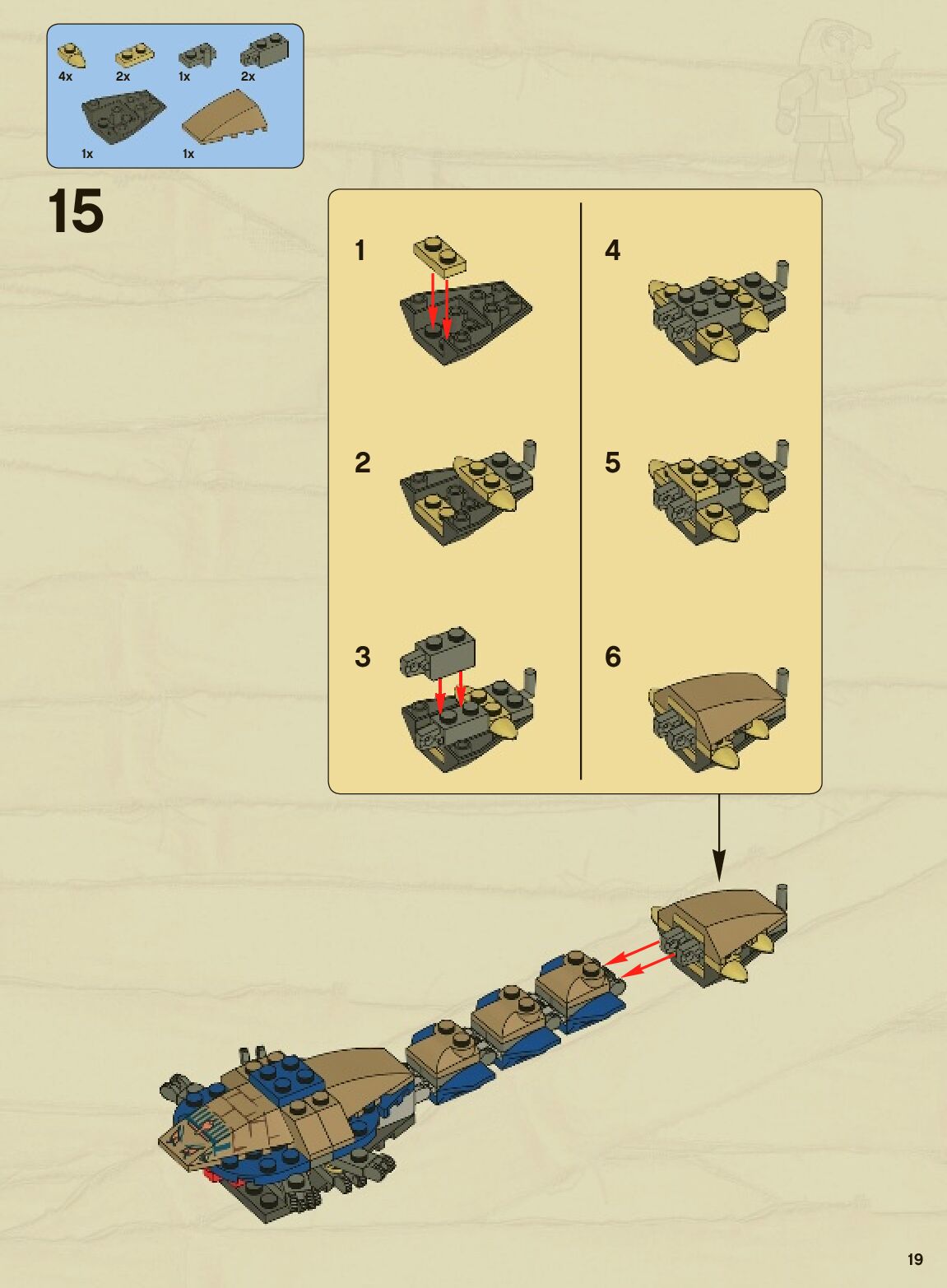 4x 2x 1x 2x

1x 1x

15

1

2

3

4

5

6

19