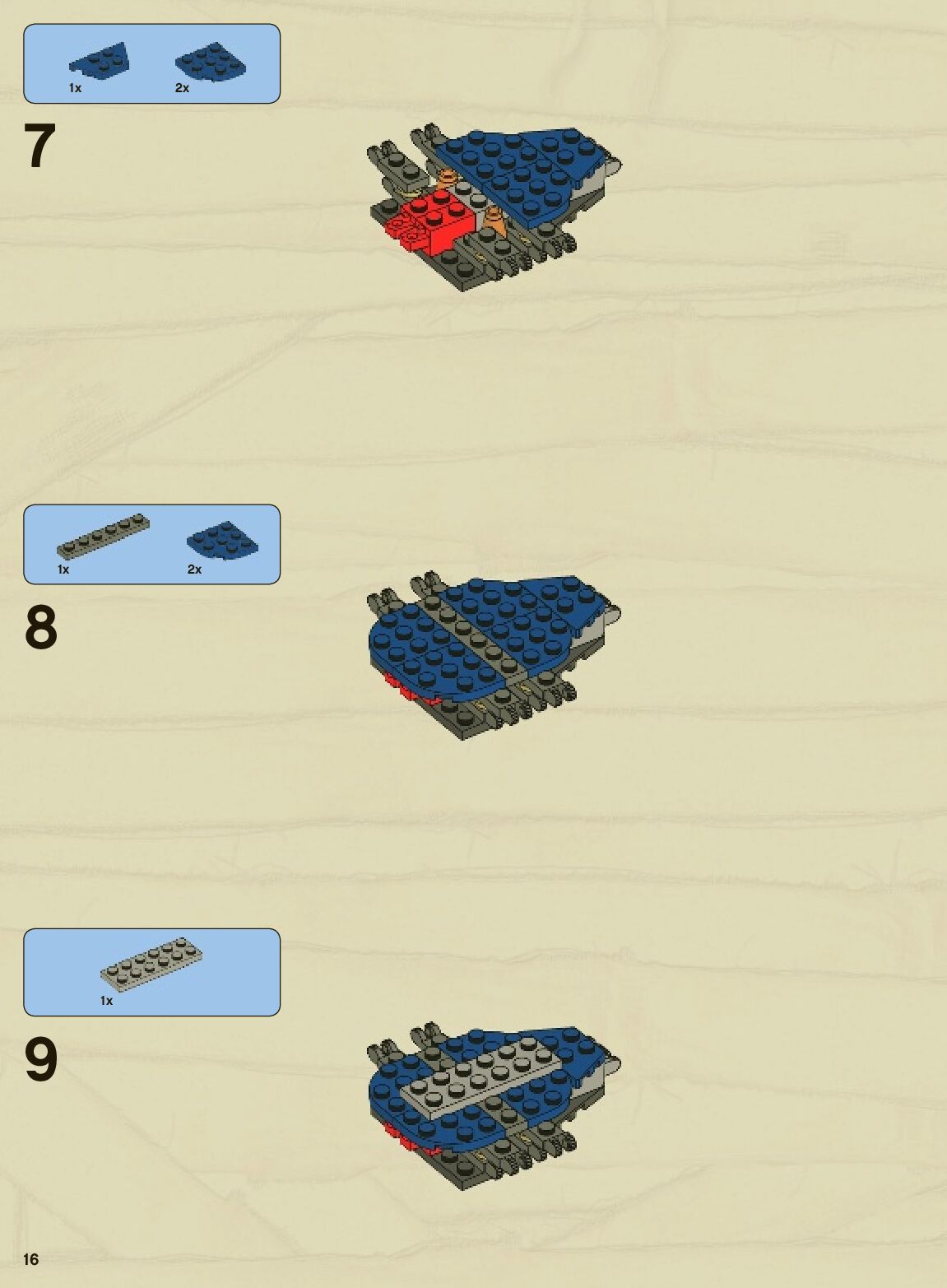 1x 2x

7

1x 2x

8

1x

9

16