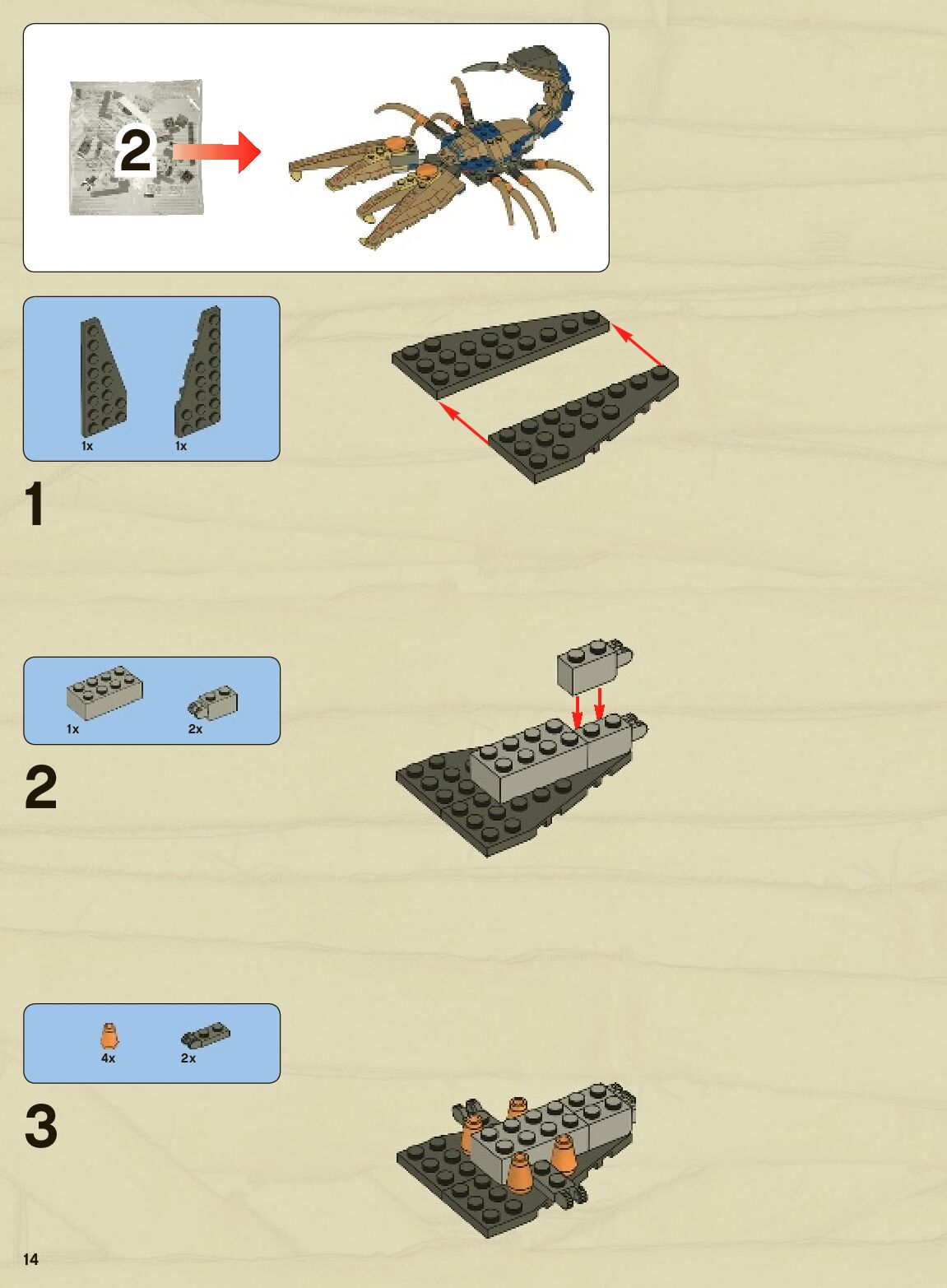 2

1x 1x

1

1x 2x

2

4x 2x

3

14