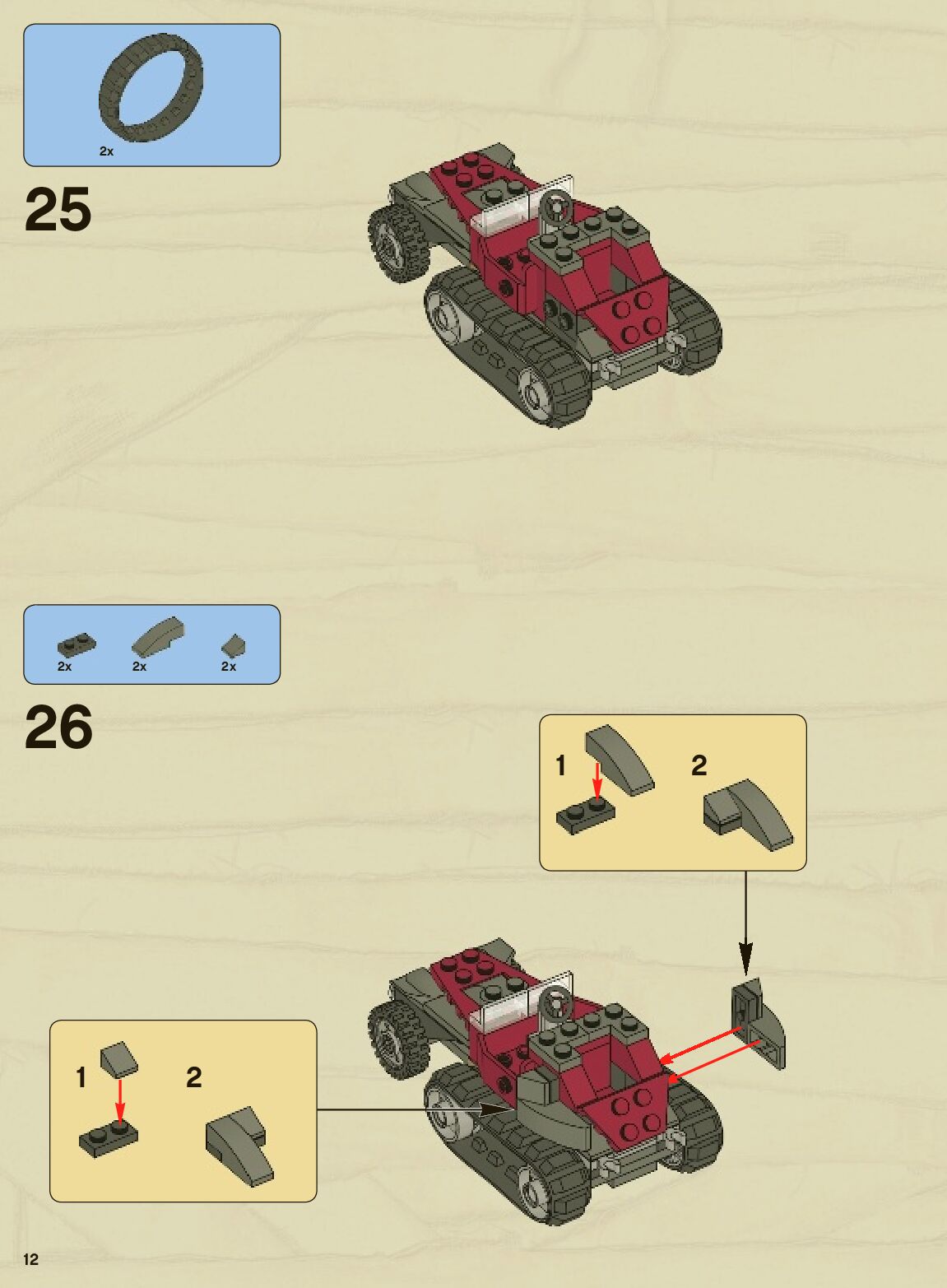 2x

25

2x 2x 2x

26

1 2

1 2

12