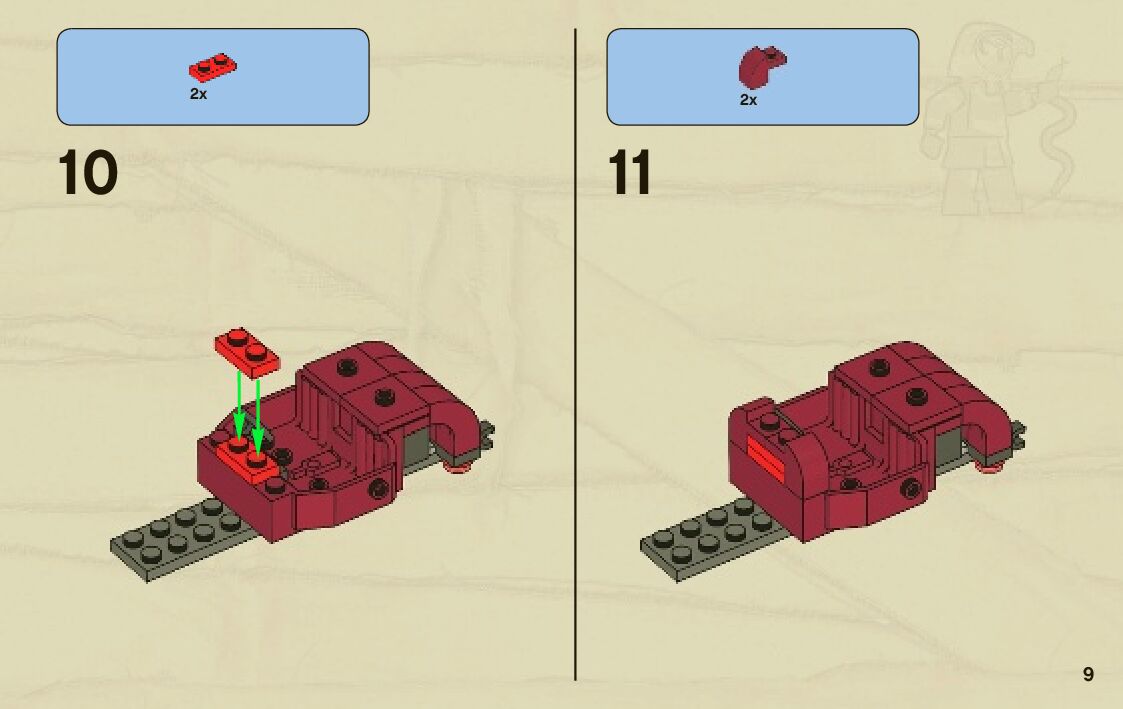 2x

10

2x

11

9