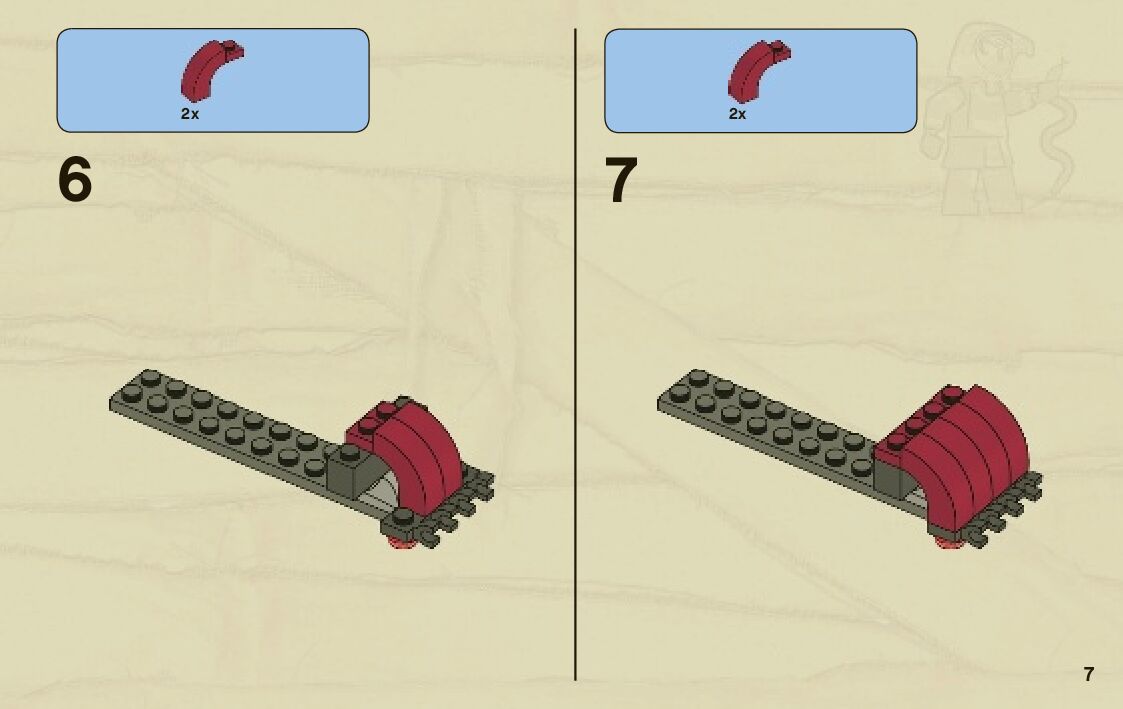 2x

6

2x

7

7