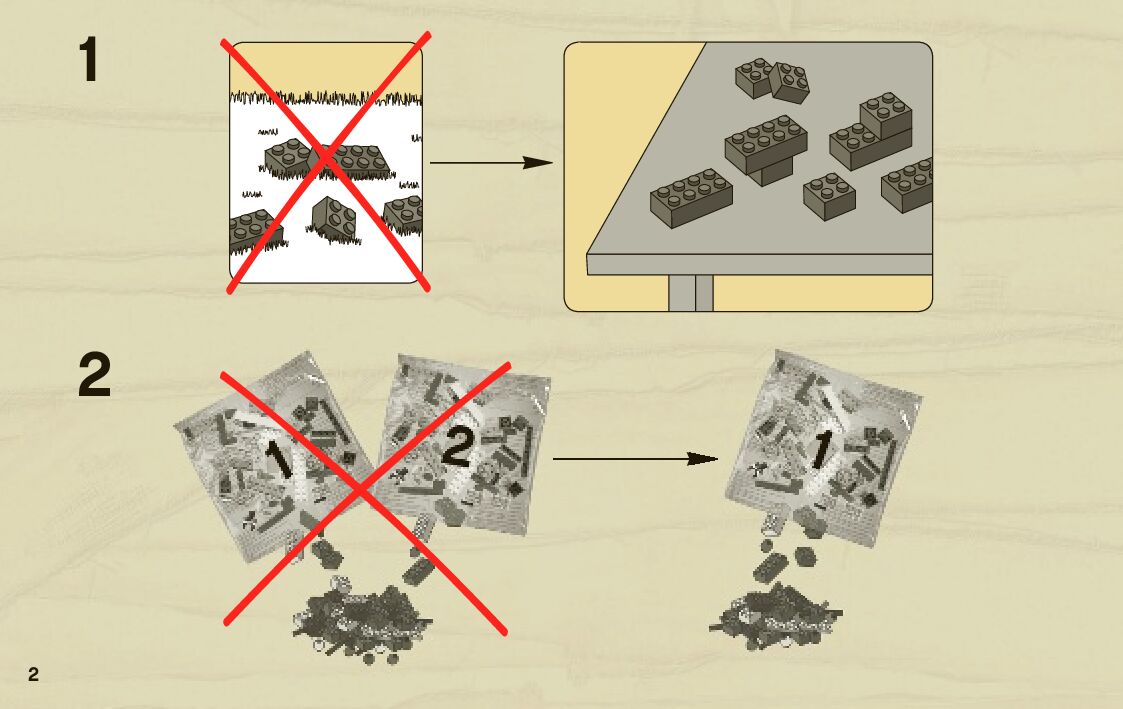 1

2

1

2

1

2