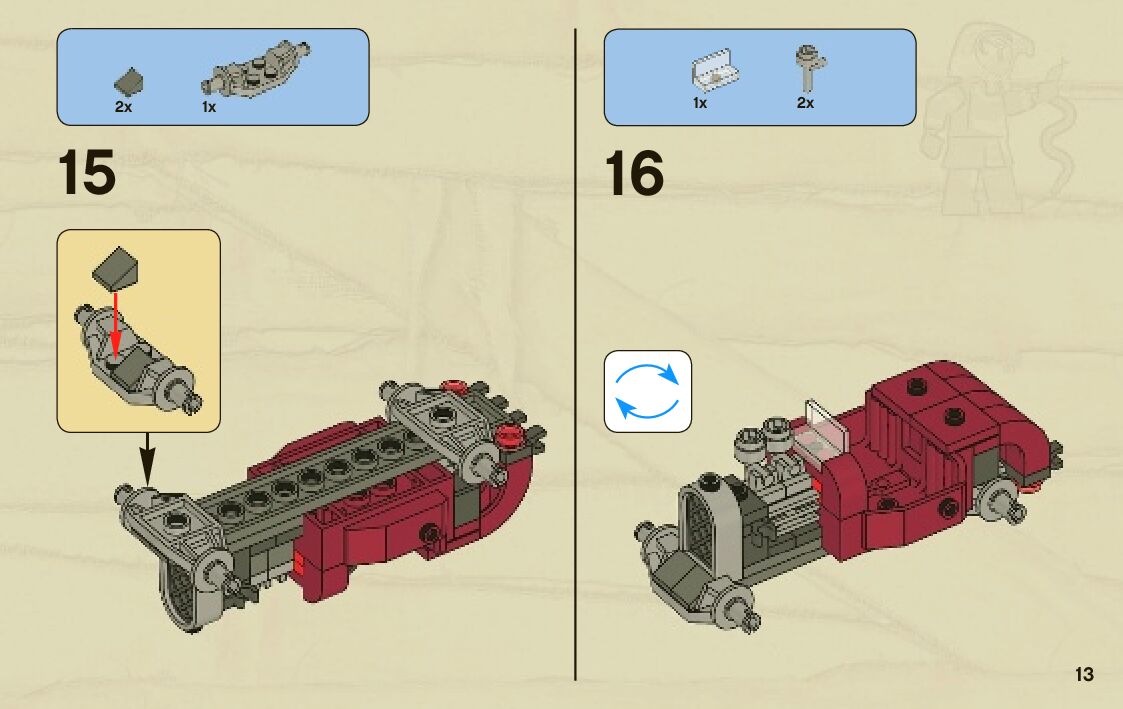 2x
1x

15

1x
2x

16

13