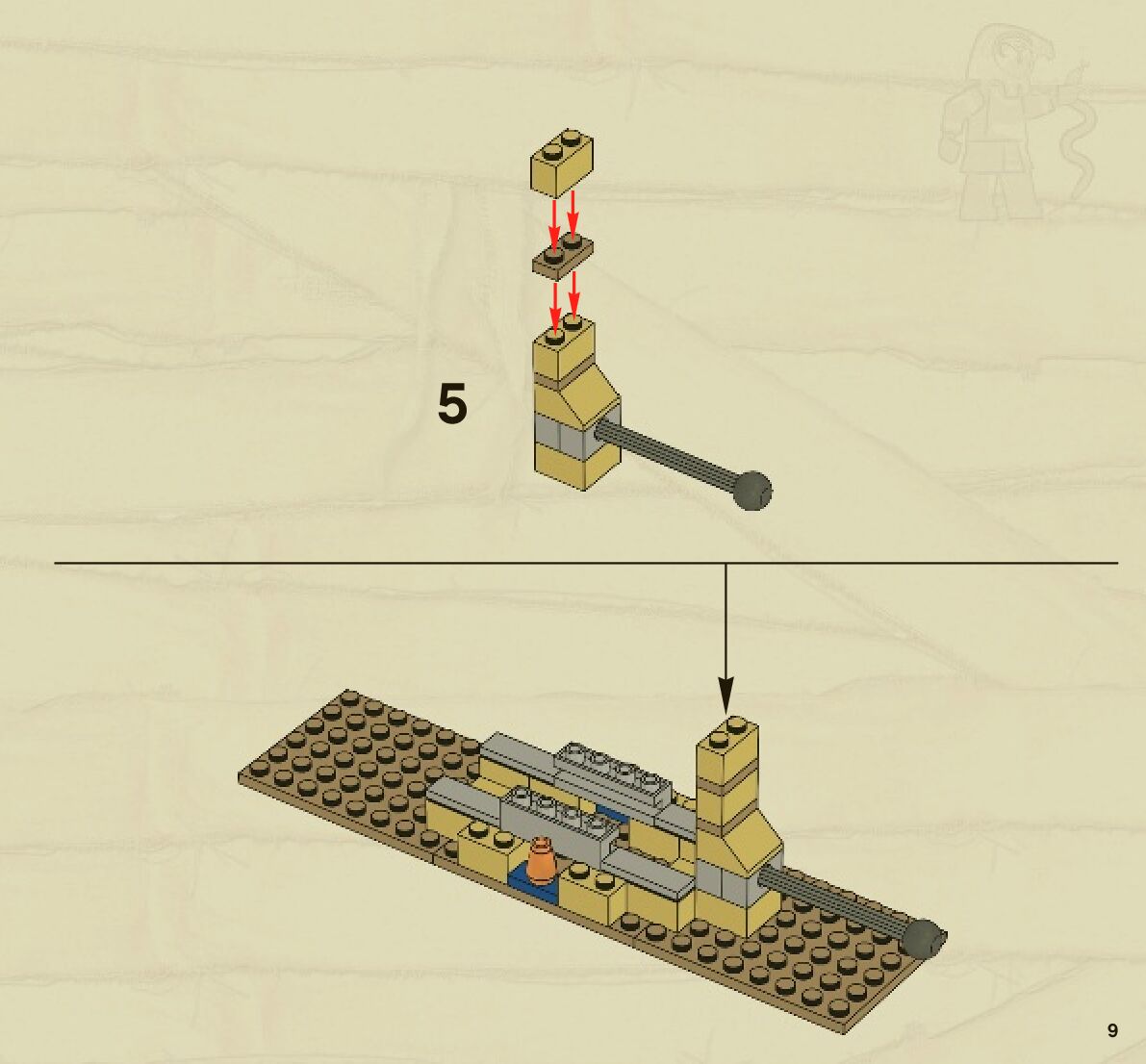 5

9