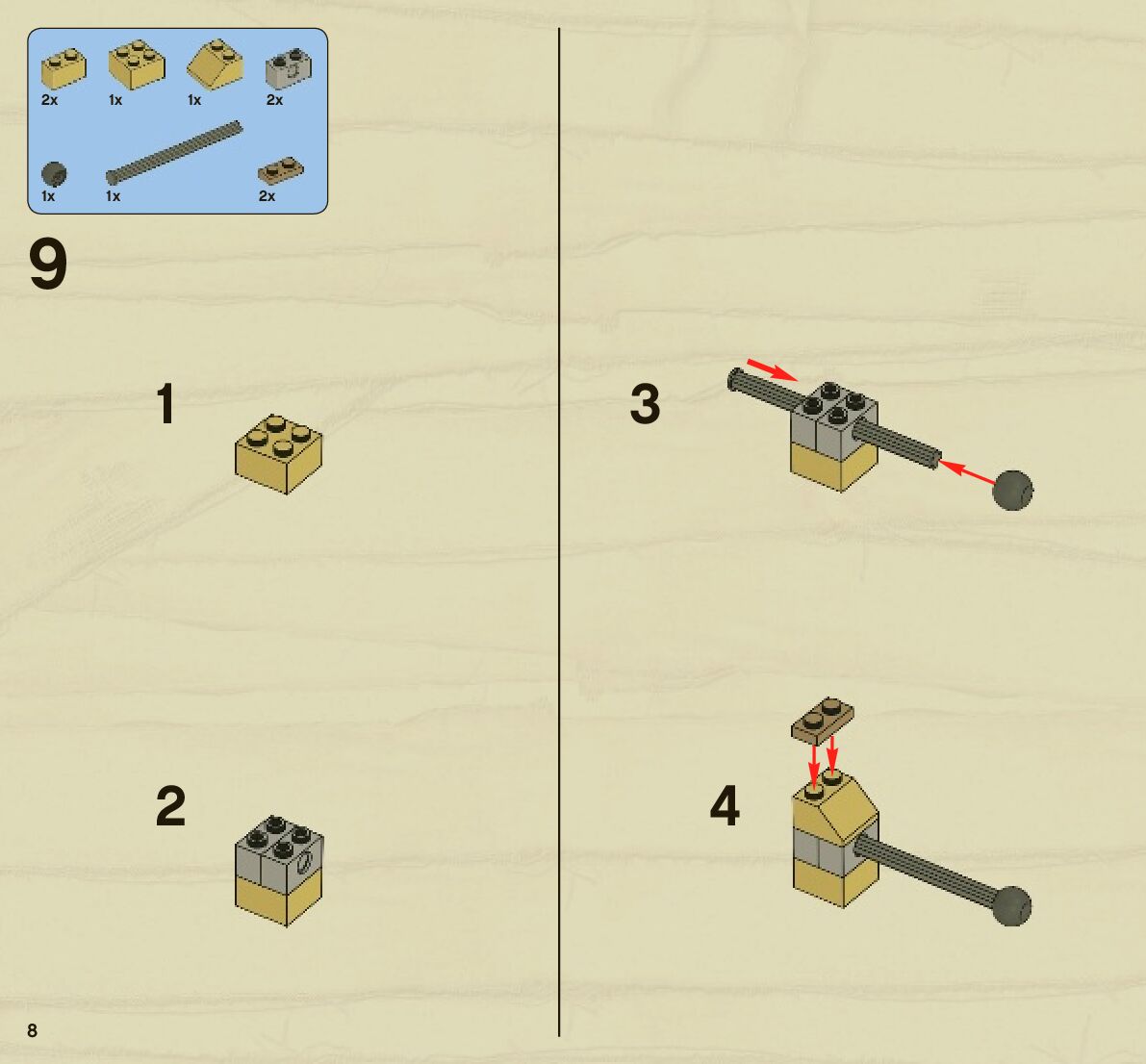 2x
1x
1x
2x
1x
1x
2x

9

1

2

3

4

8