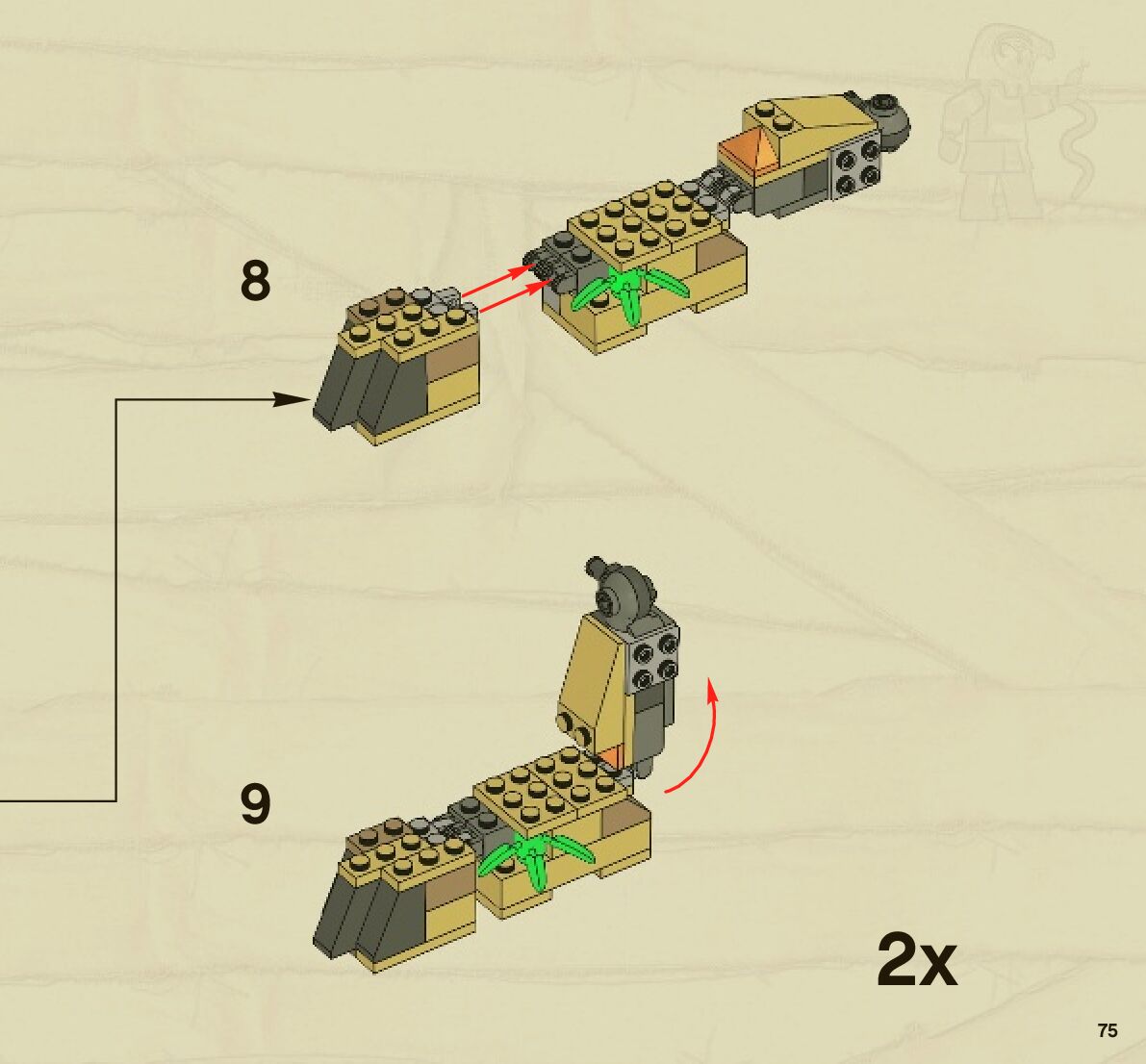 8

9

2x

75