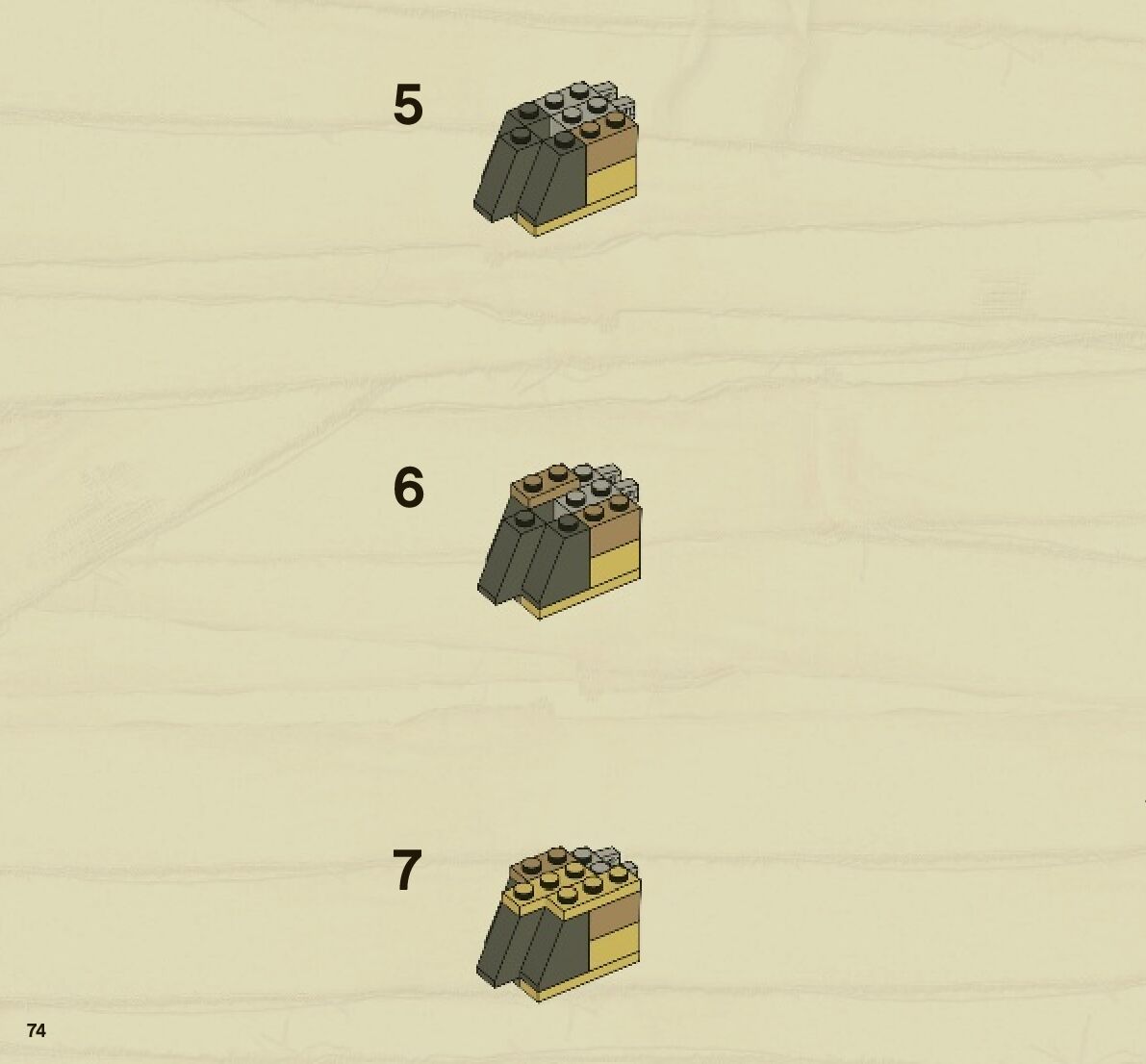 5

6

7

74