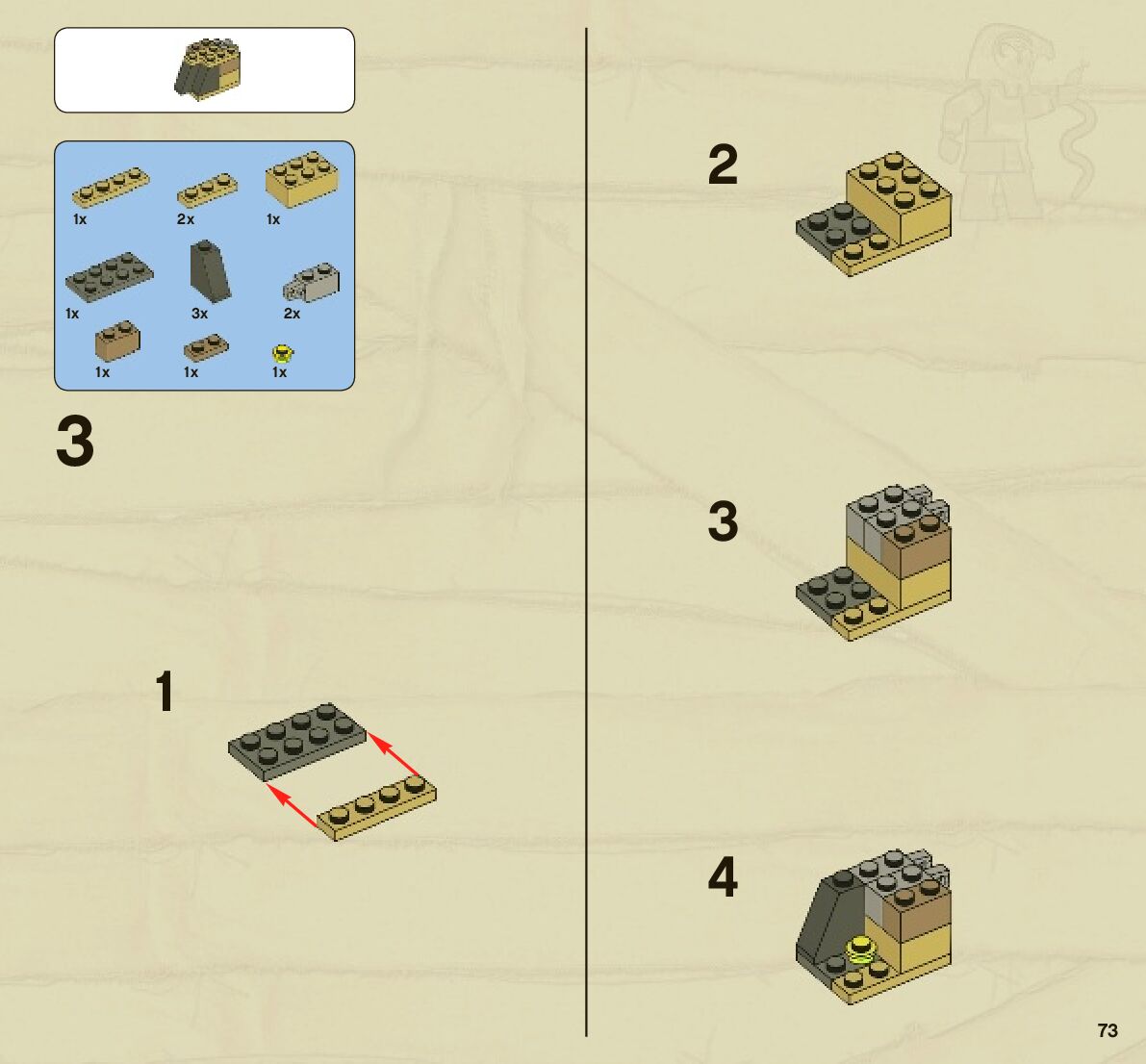 1x 2x 1x
1x 3x 2x
1x 1x 1x

3

1

2

3

4

73