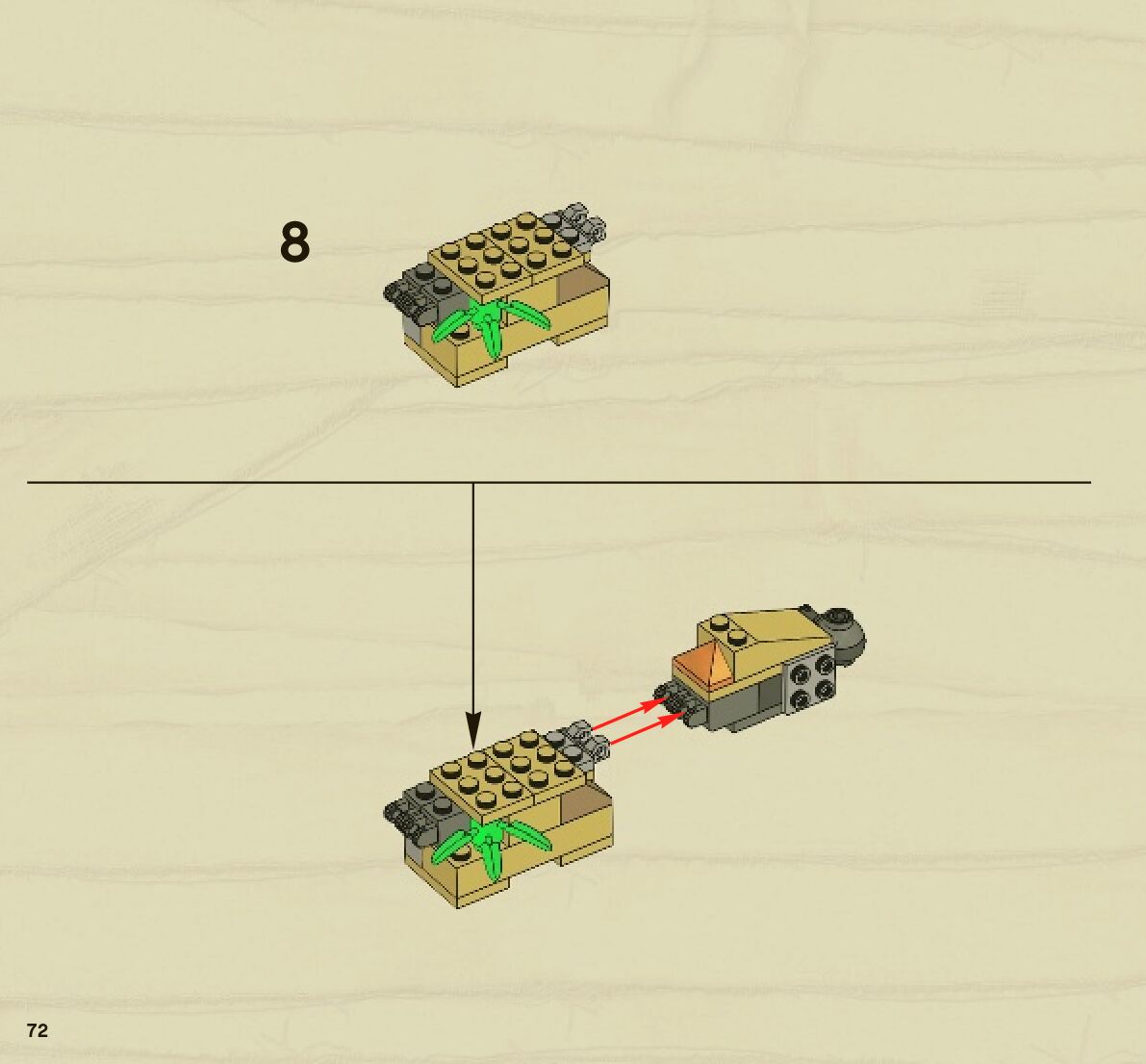 8

72