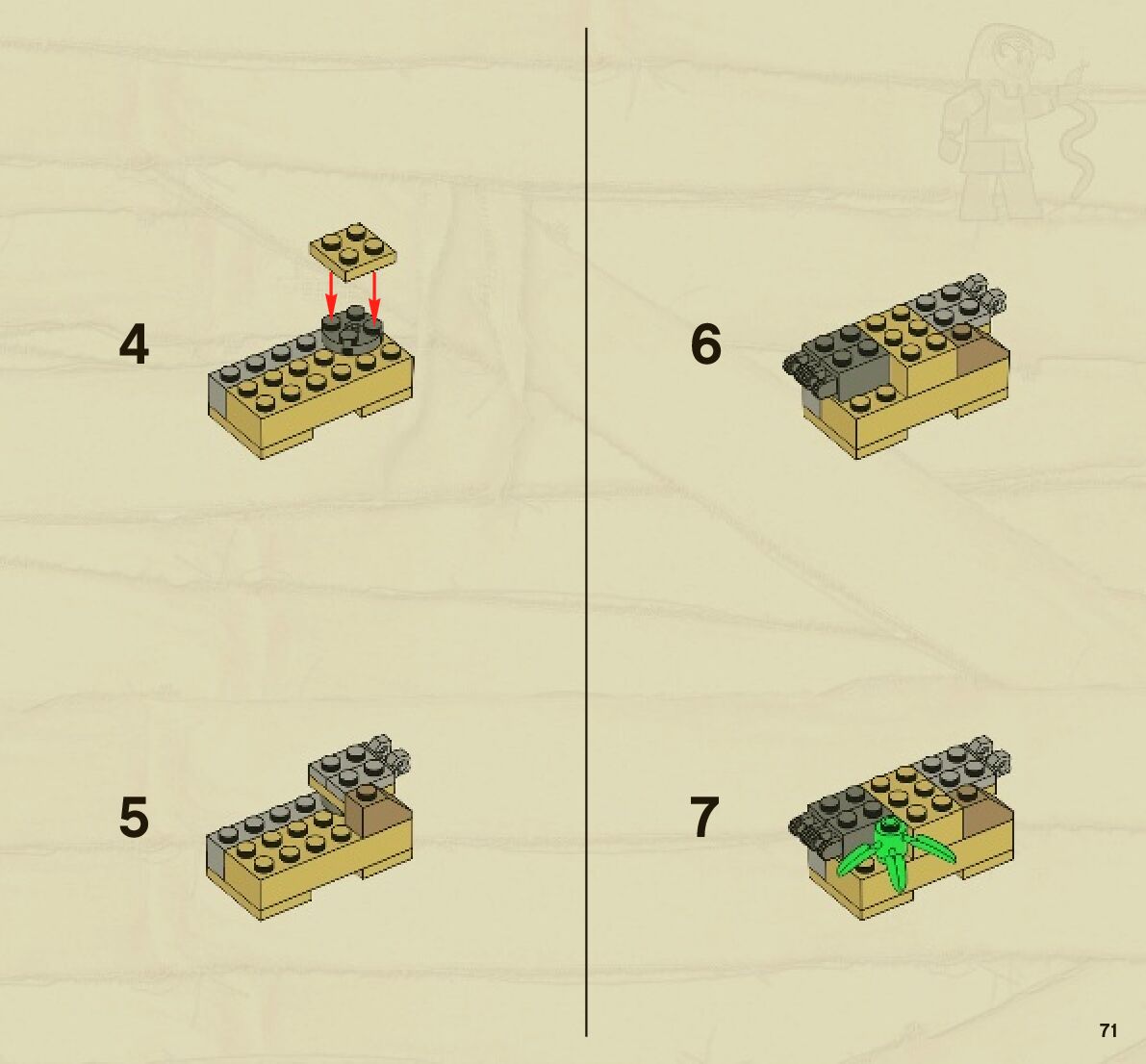 4

5

6

7

71