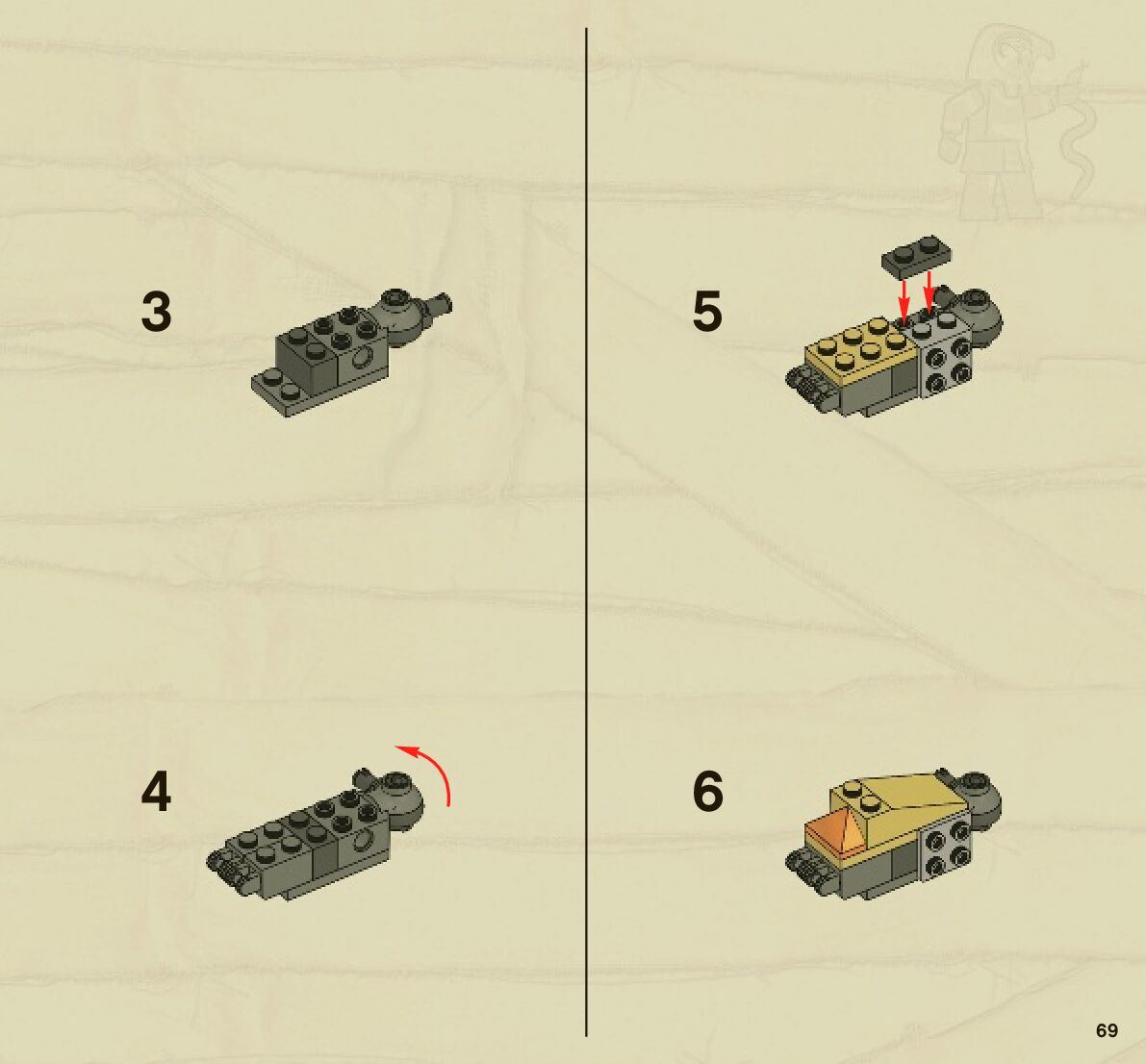 3

4

5

6

69