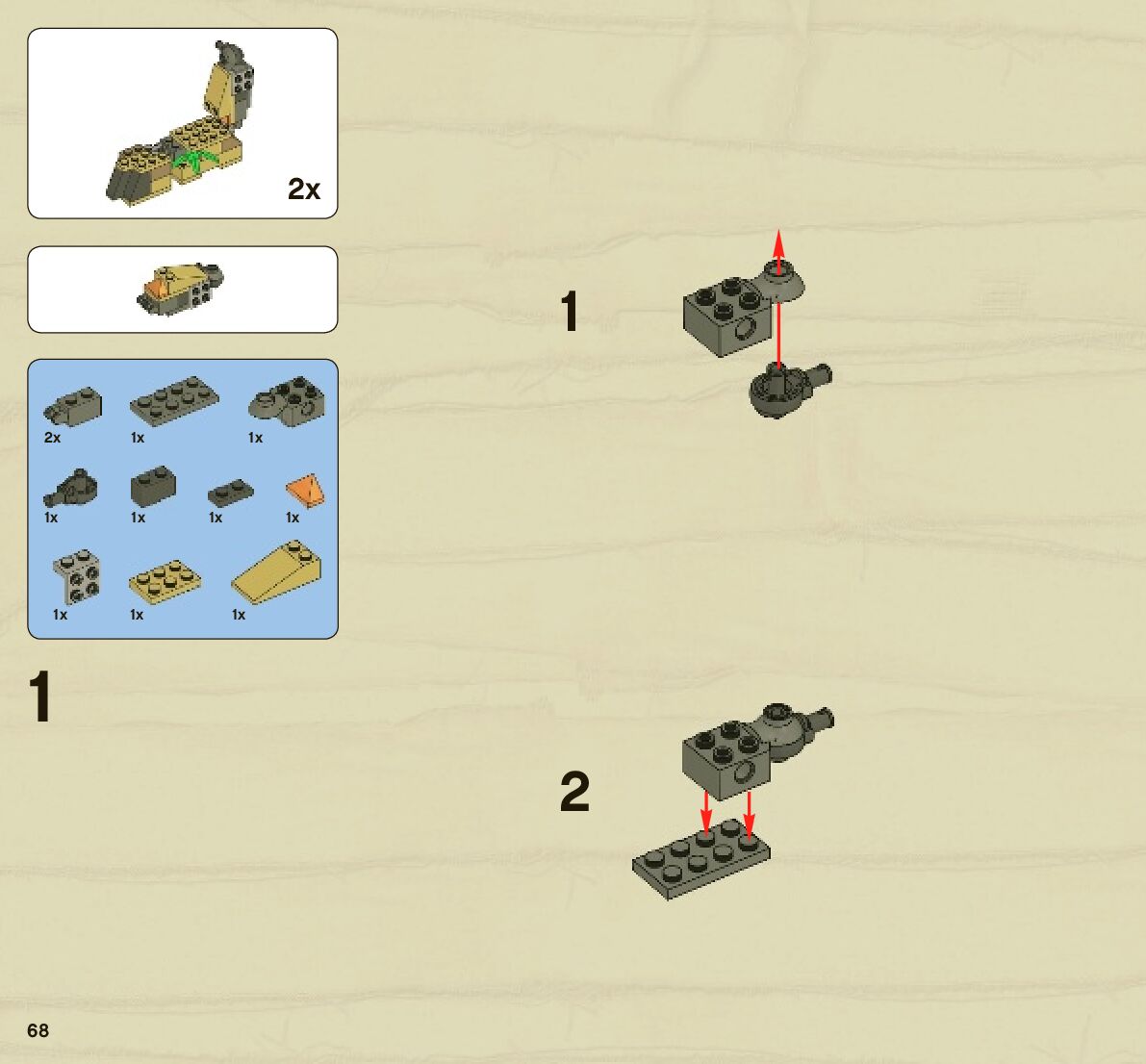 2x

2x 1x 1x

1x 1x 1x 1x

1x 1x 1x

1

1

2

68