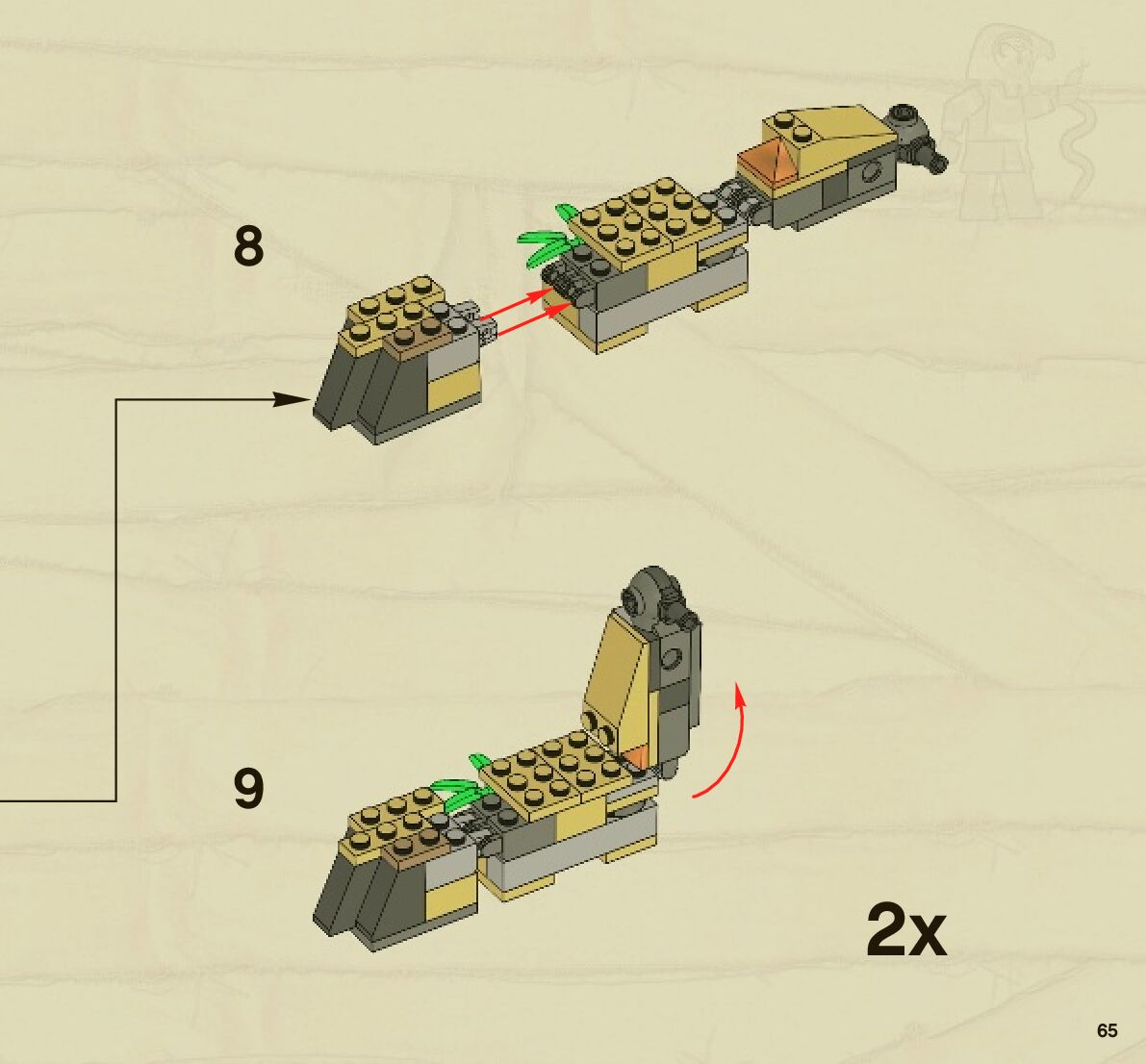 8

9

2x

65