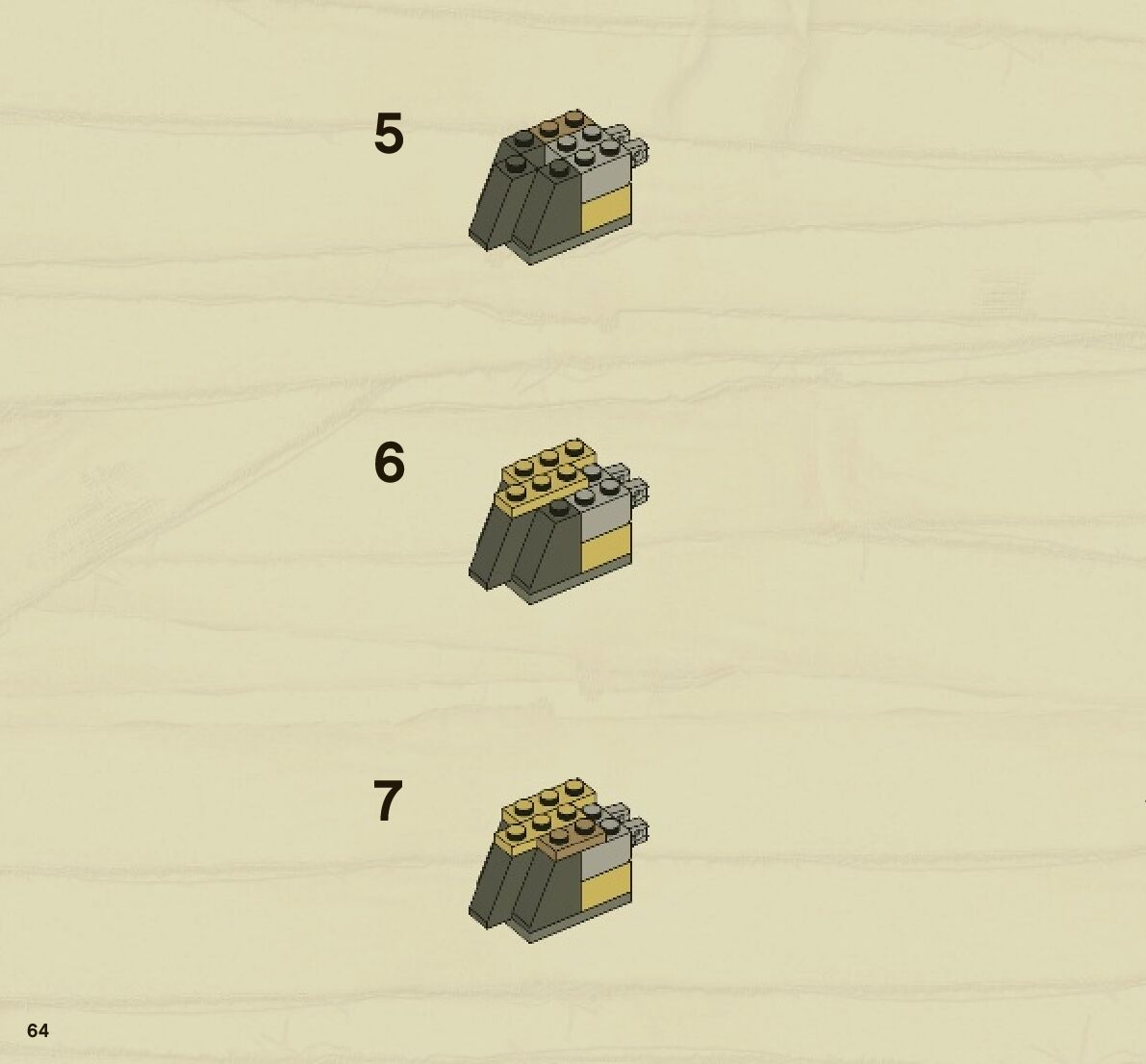 5

6

7

64