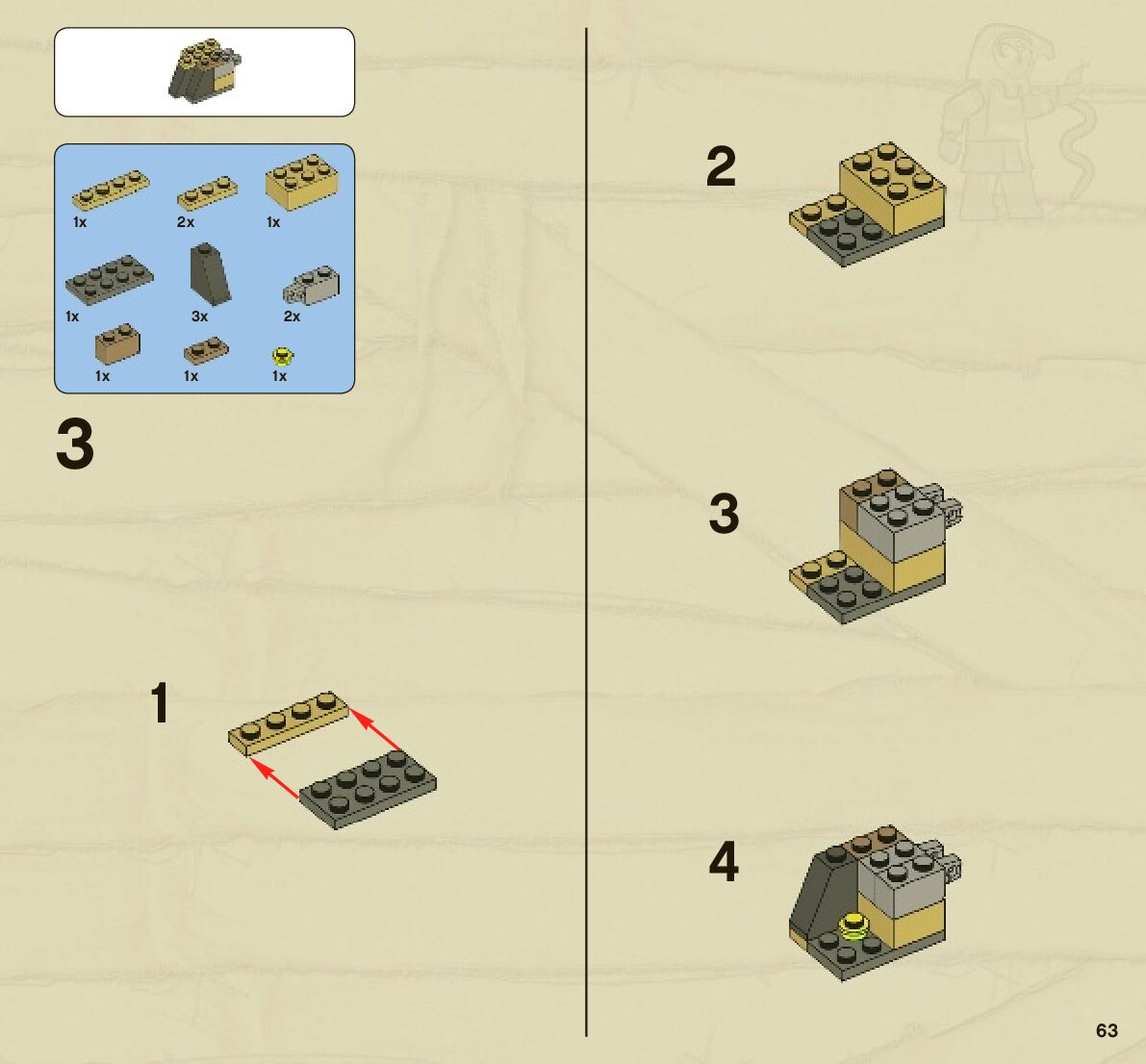 1x 2x 1x

1x 3x 2x

1x 1x 1x

3

1

2

3

4

63