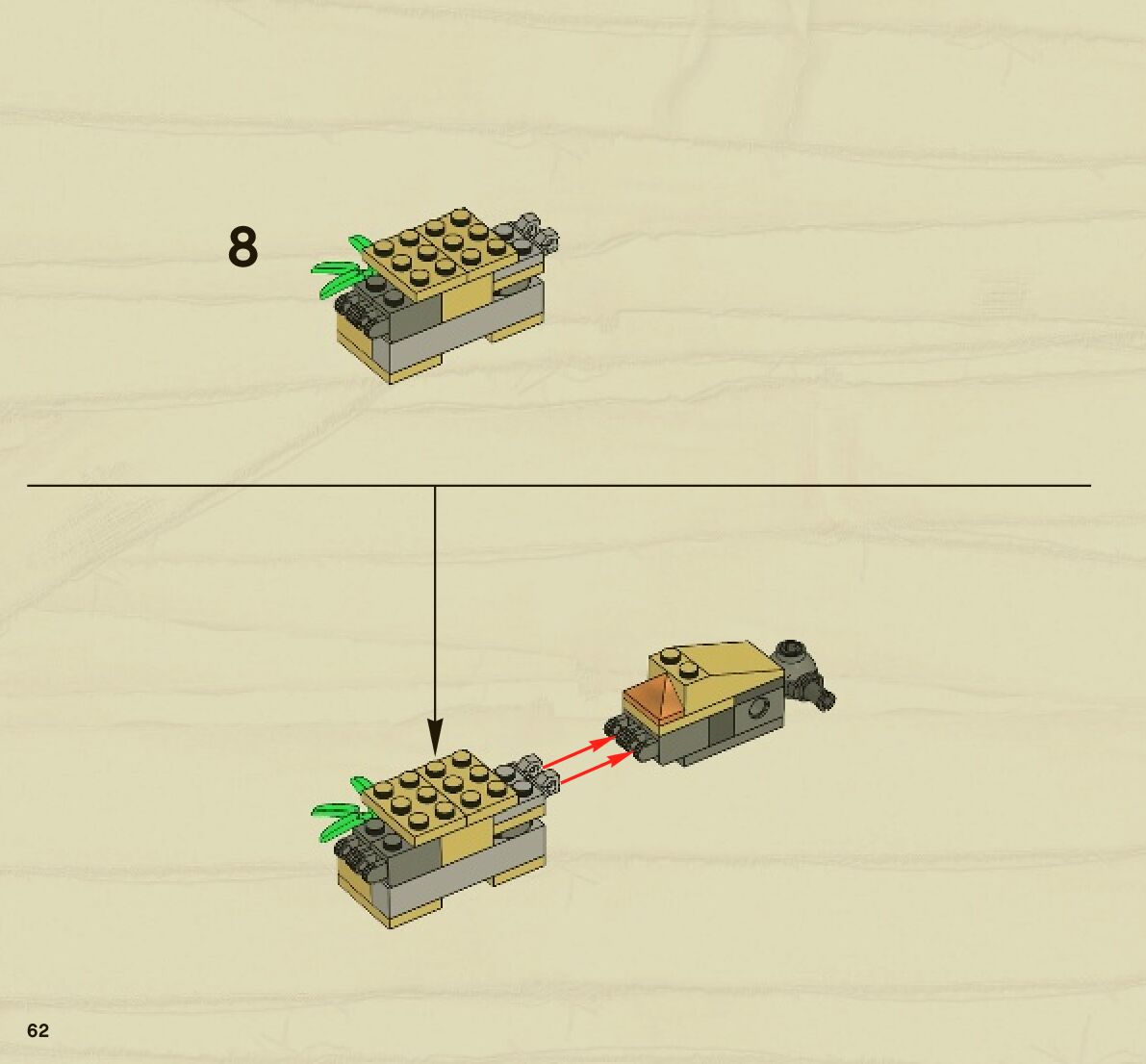 8

62