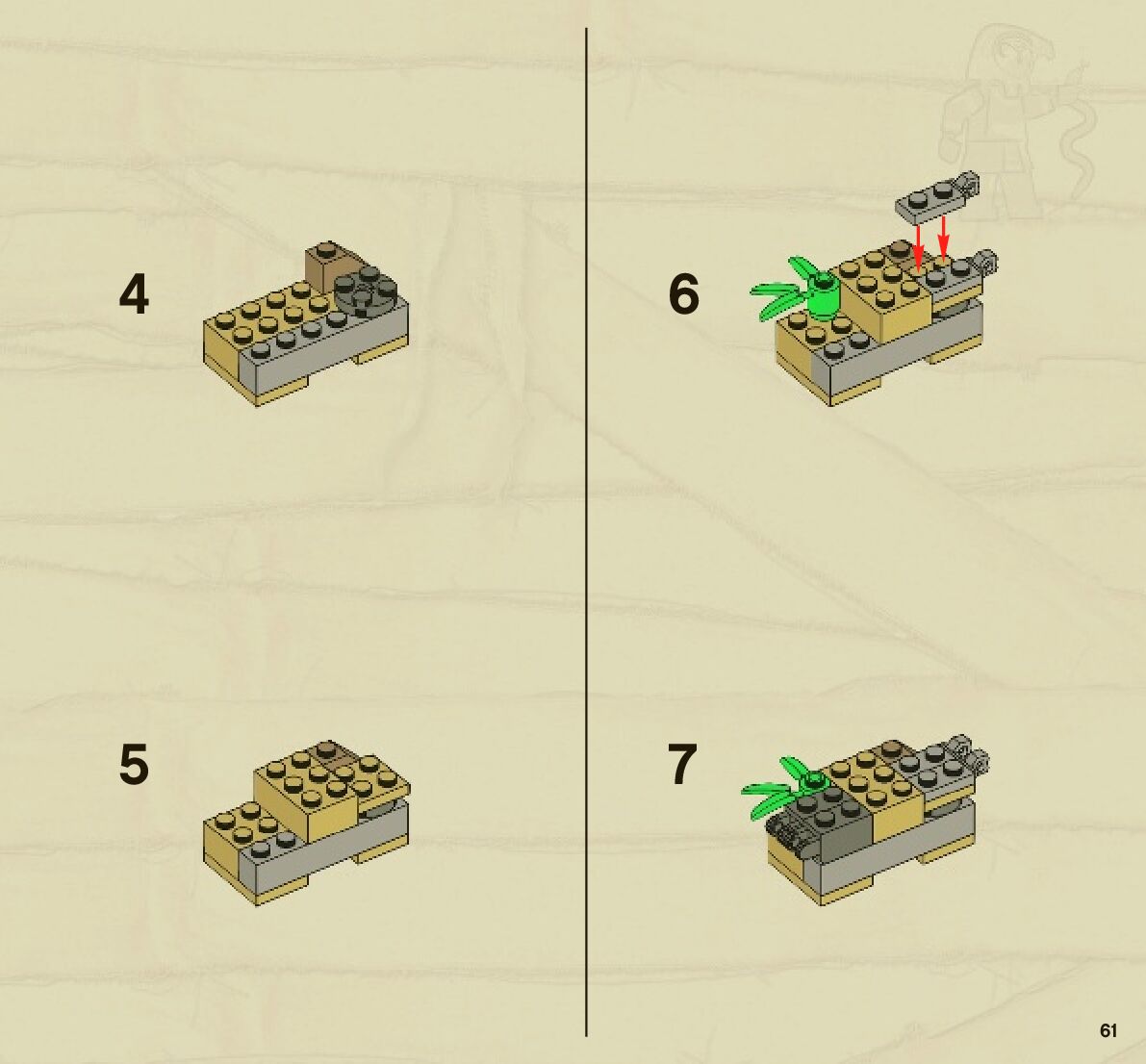 4

5

6

7

61