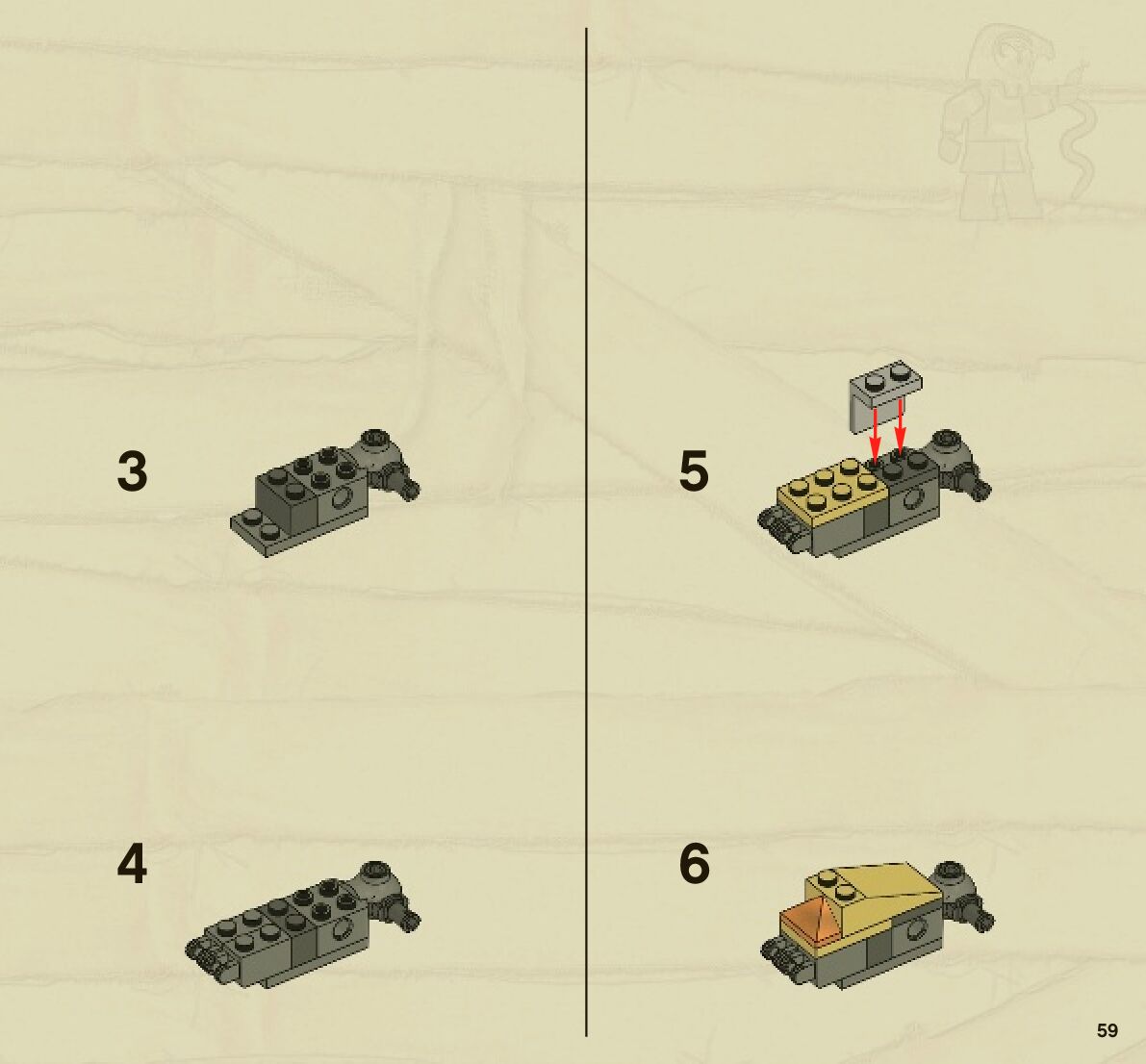 3

4

5

6

59