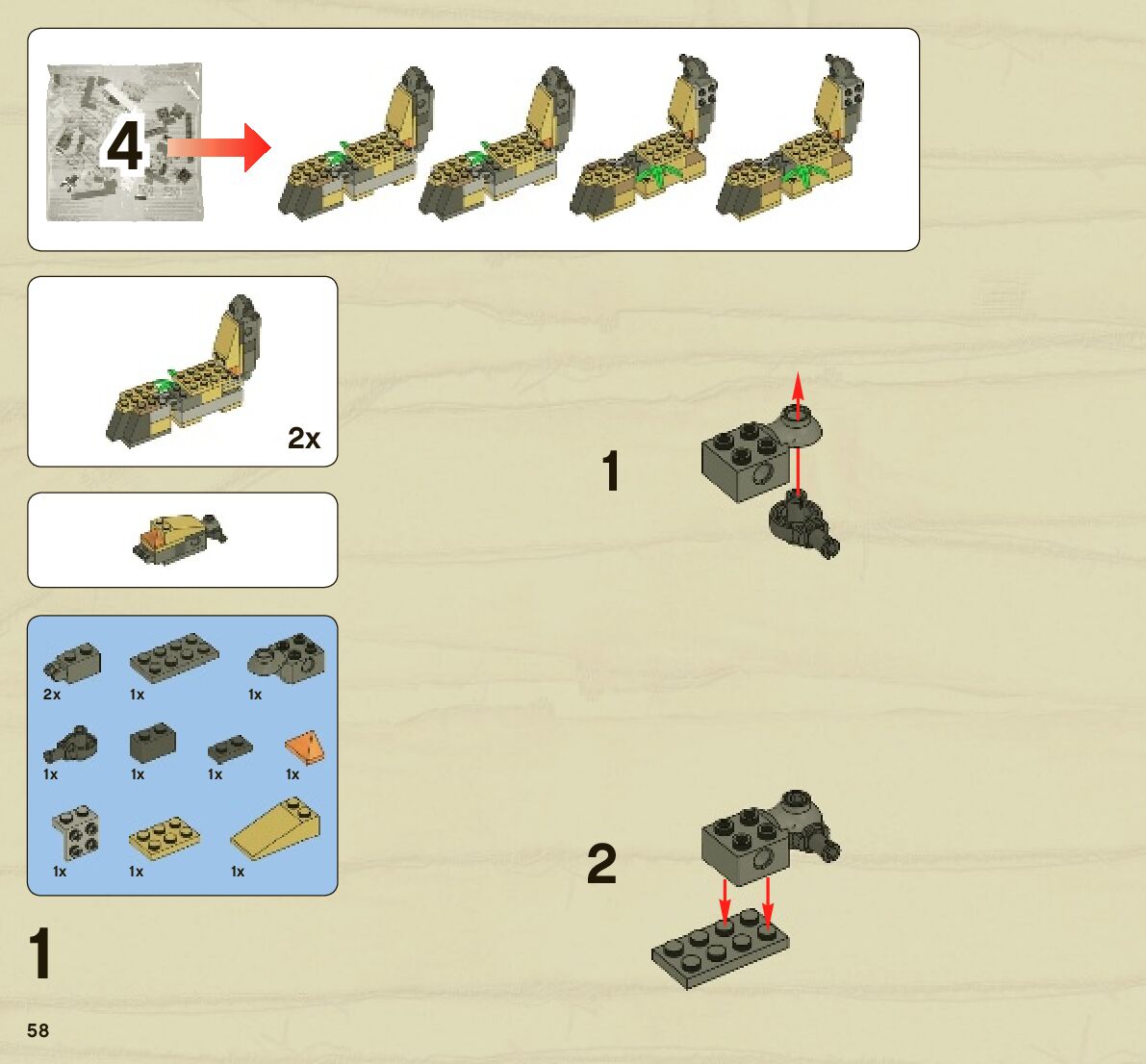 4

2x

2x
1x
1x
1x
1x
1x
1x
1x
1x
1x

1

1

2

58