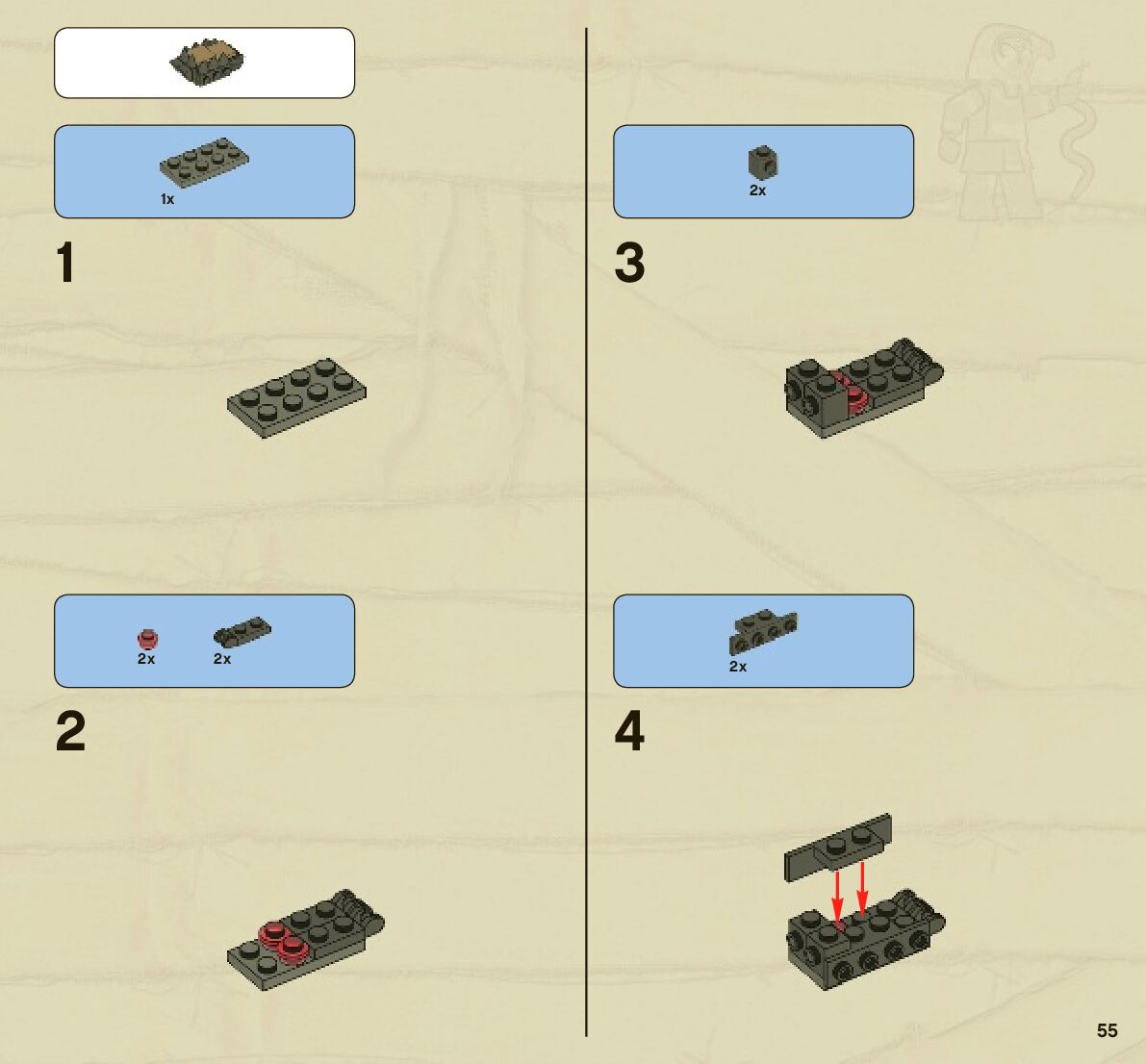 1x

1

2x 2x

2

2x

3

2x

4

55