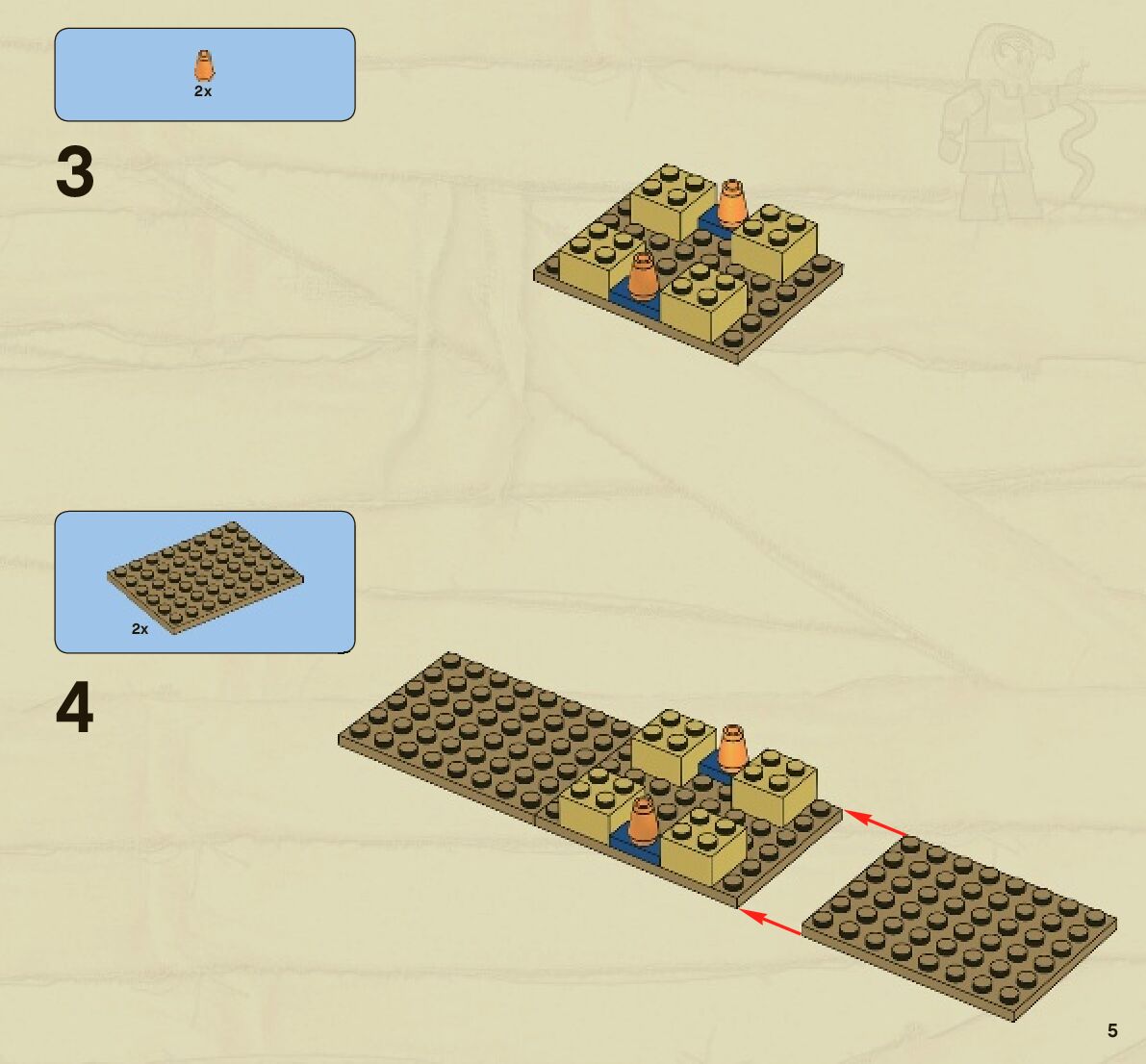 2x

3

2x

4

5