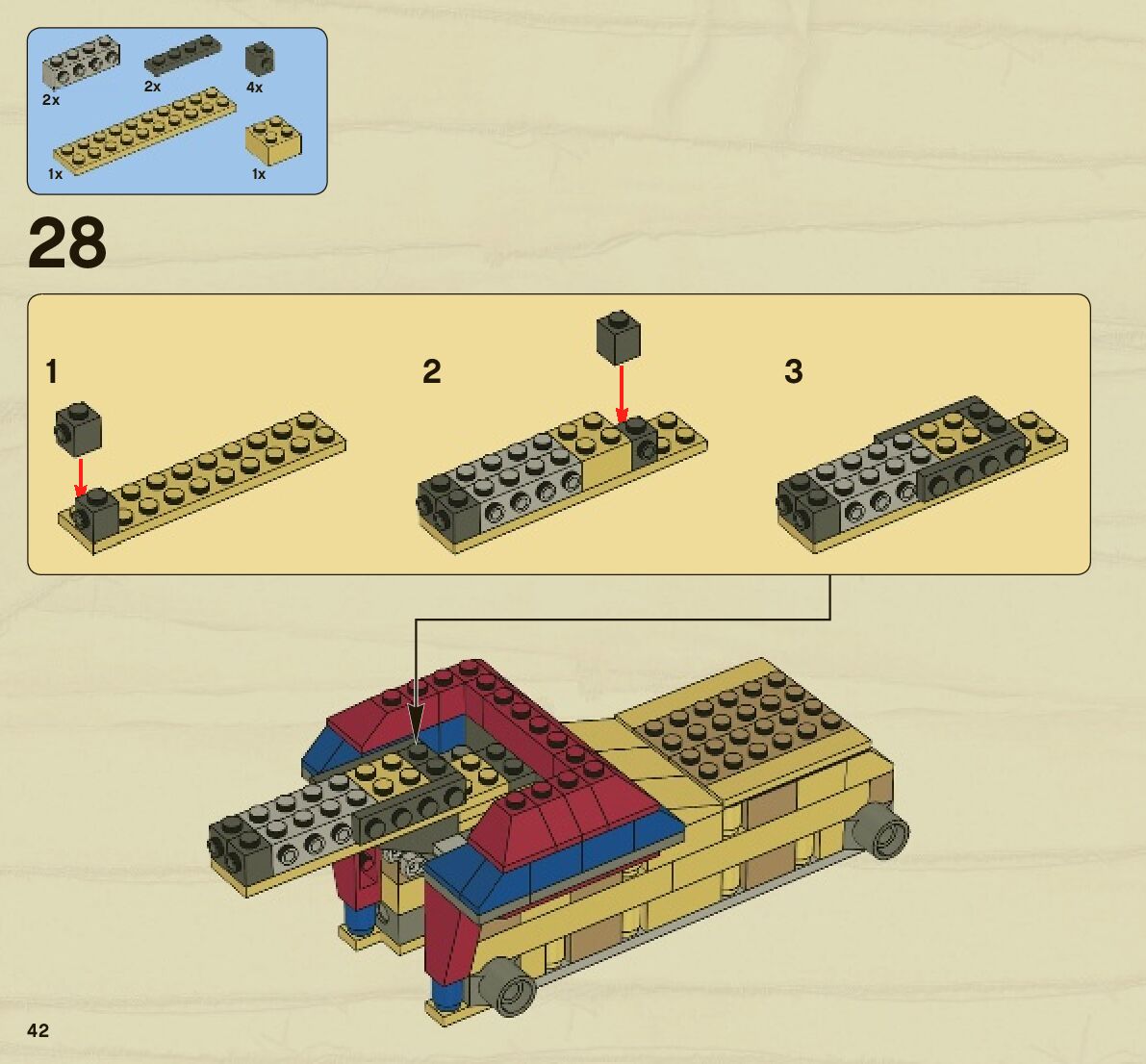 2x
2x
4x
1x
1x

28

1

2

3

42