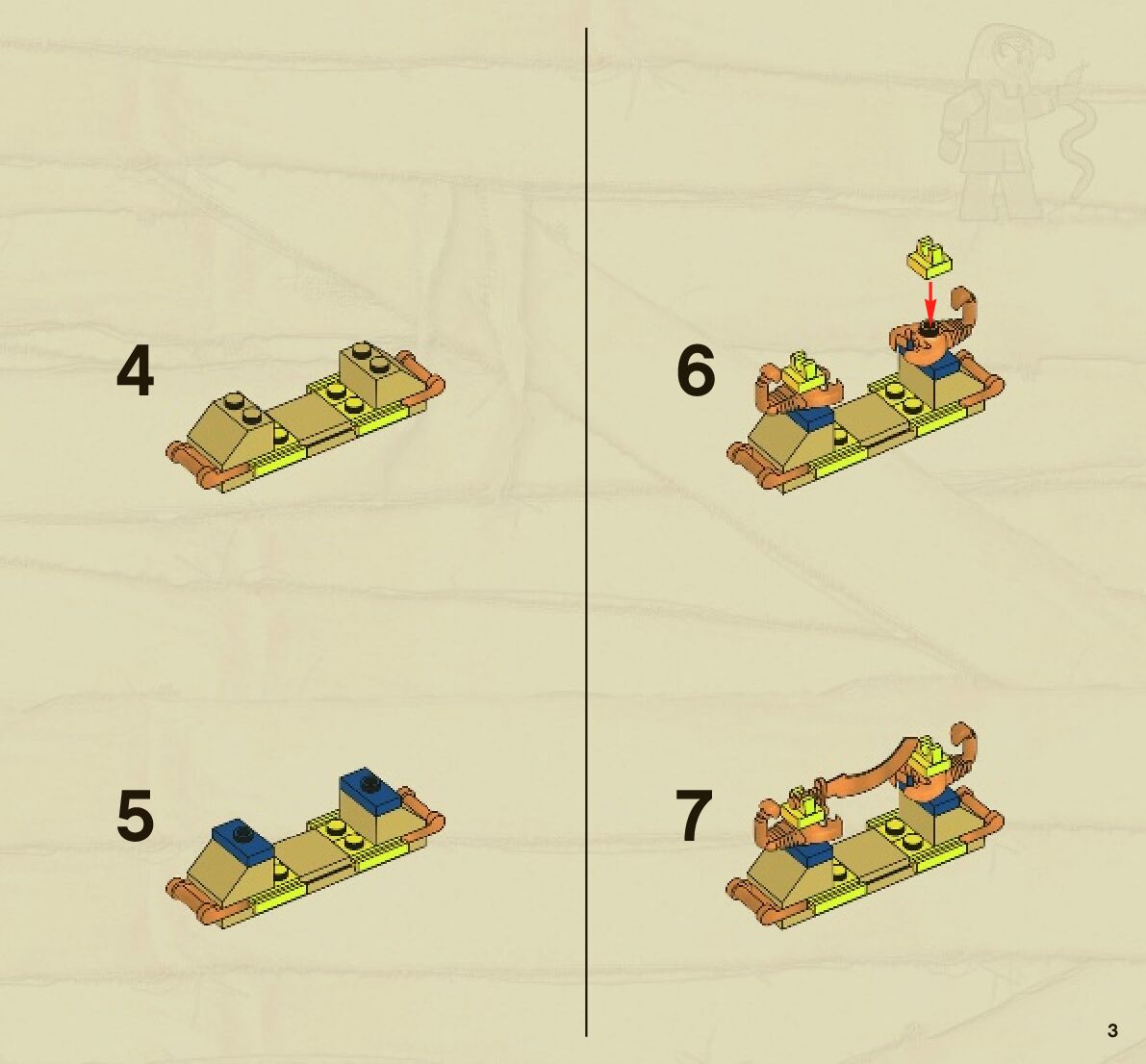 4

5

6

7

3