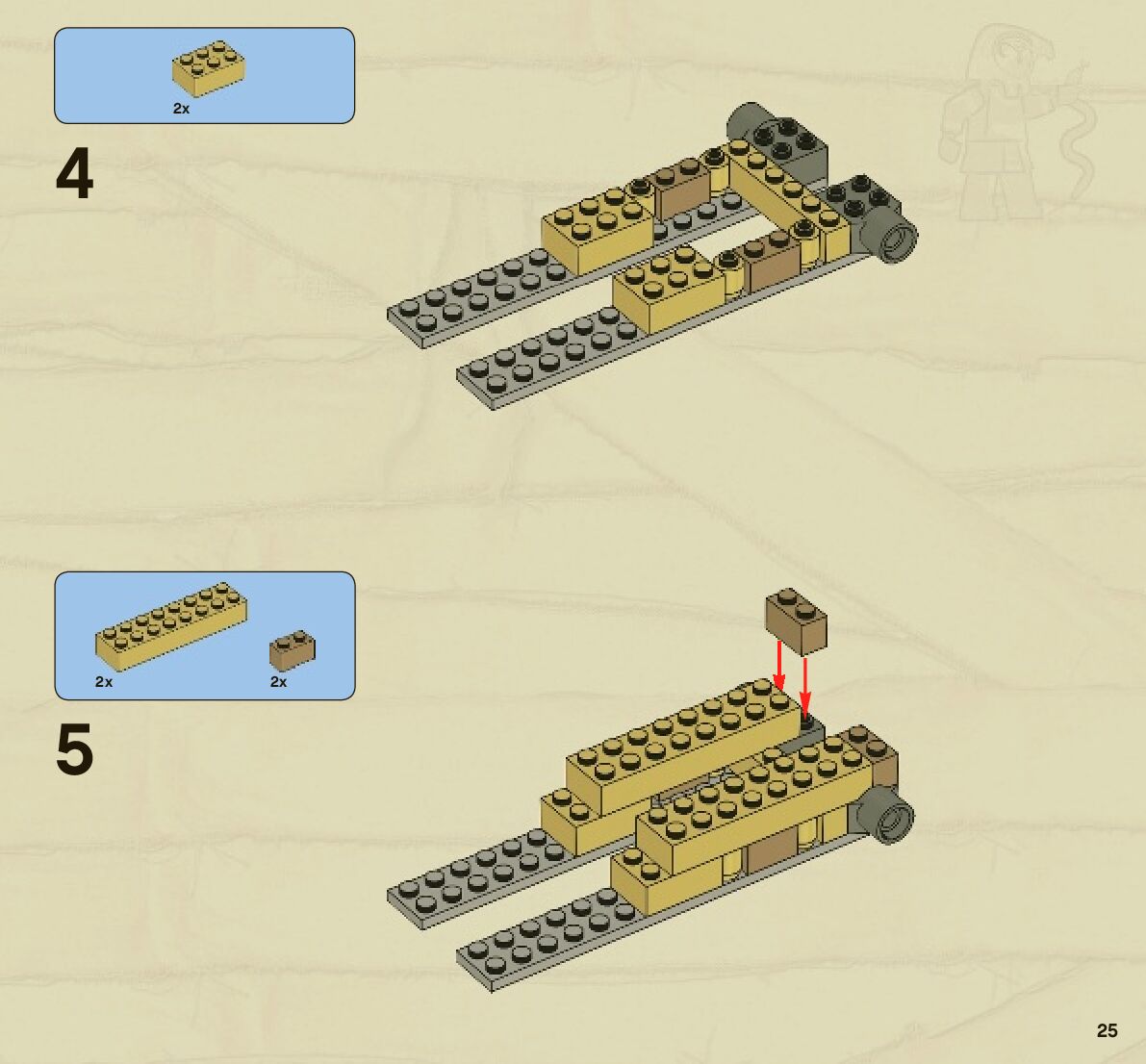 2x

4

2x

2x

5

25