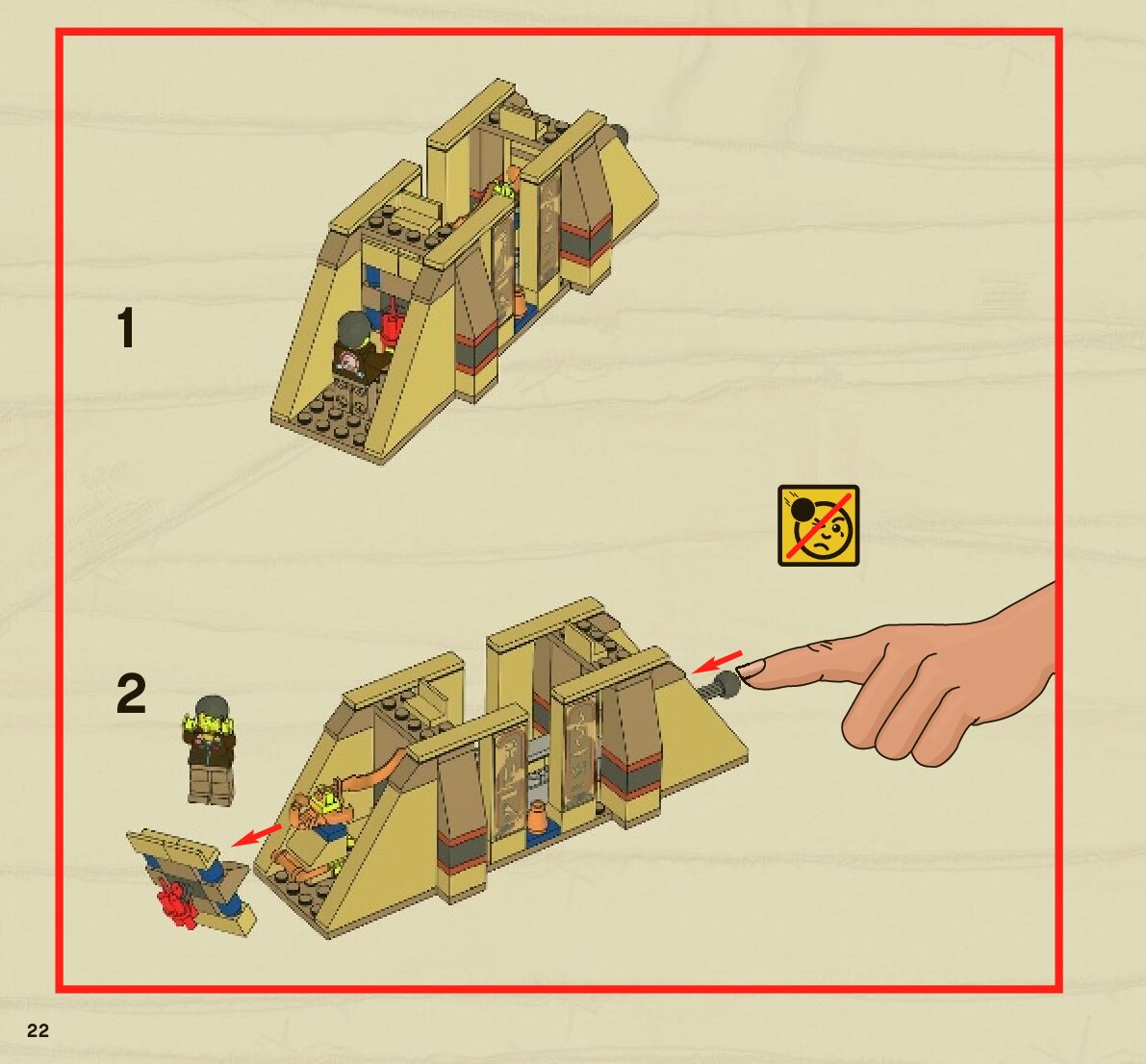 1

2

22