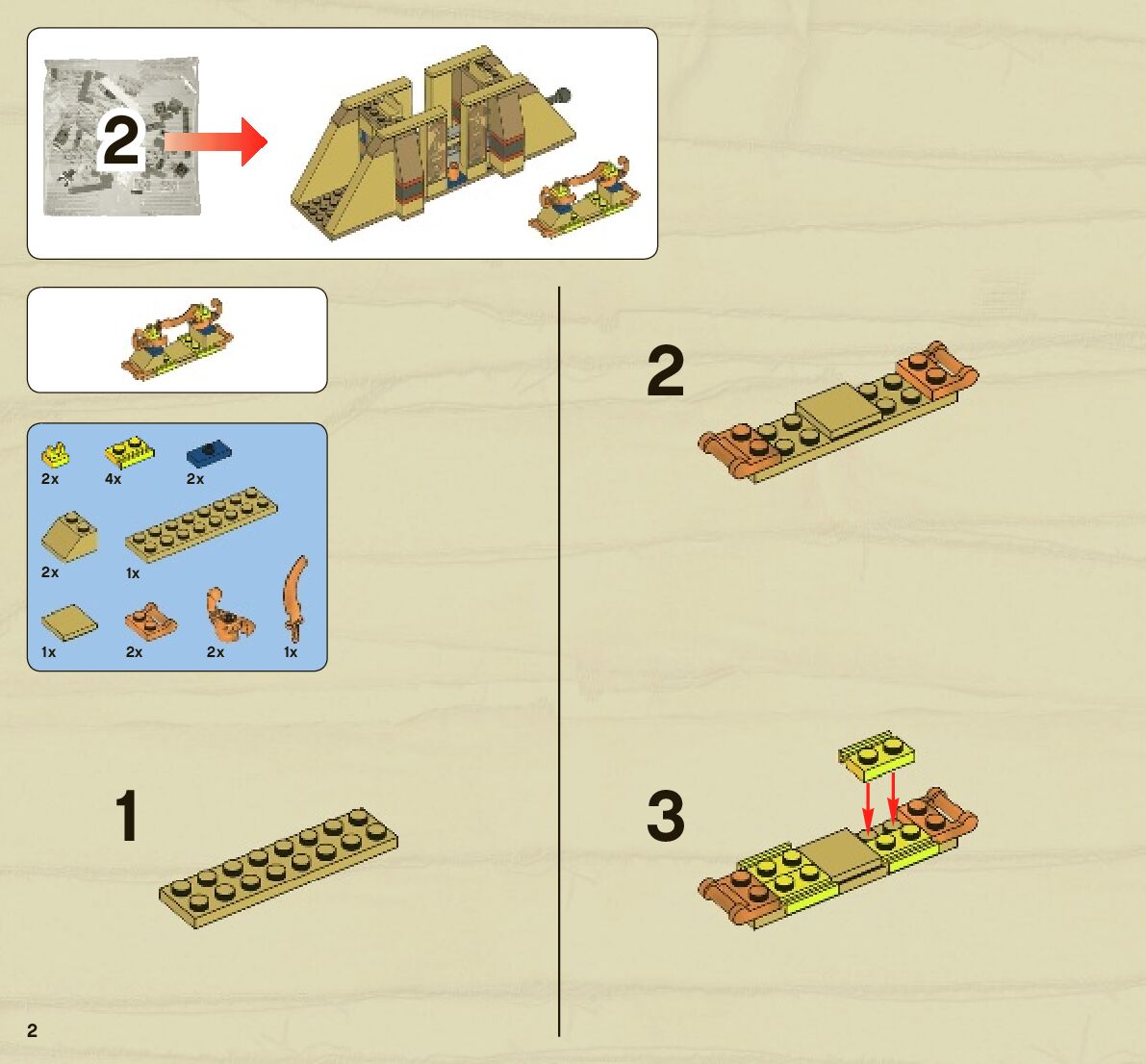 2

2x
4x
2x
2x
1x
1x
2x
2x
1x

1

2

3

2