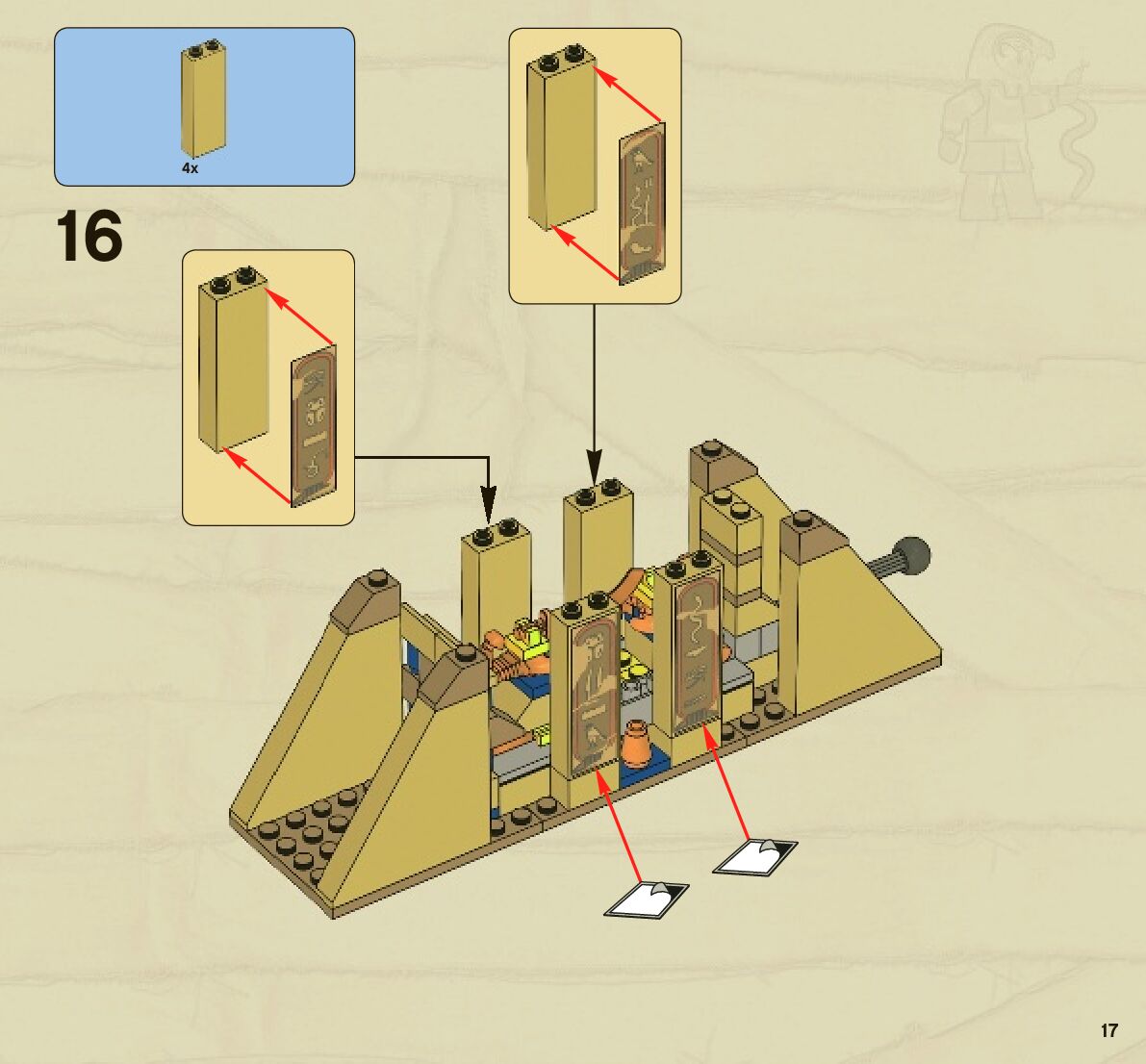 4x

16

17