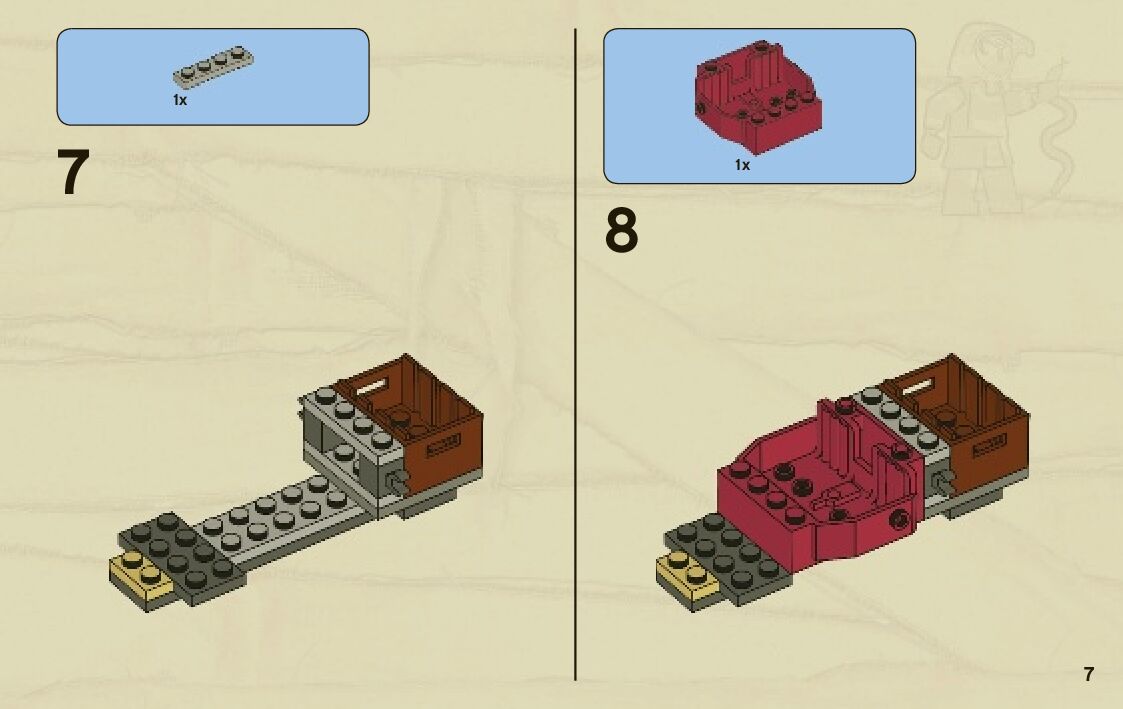 1x

7

1x

8

7