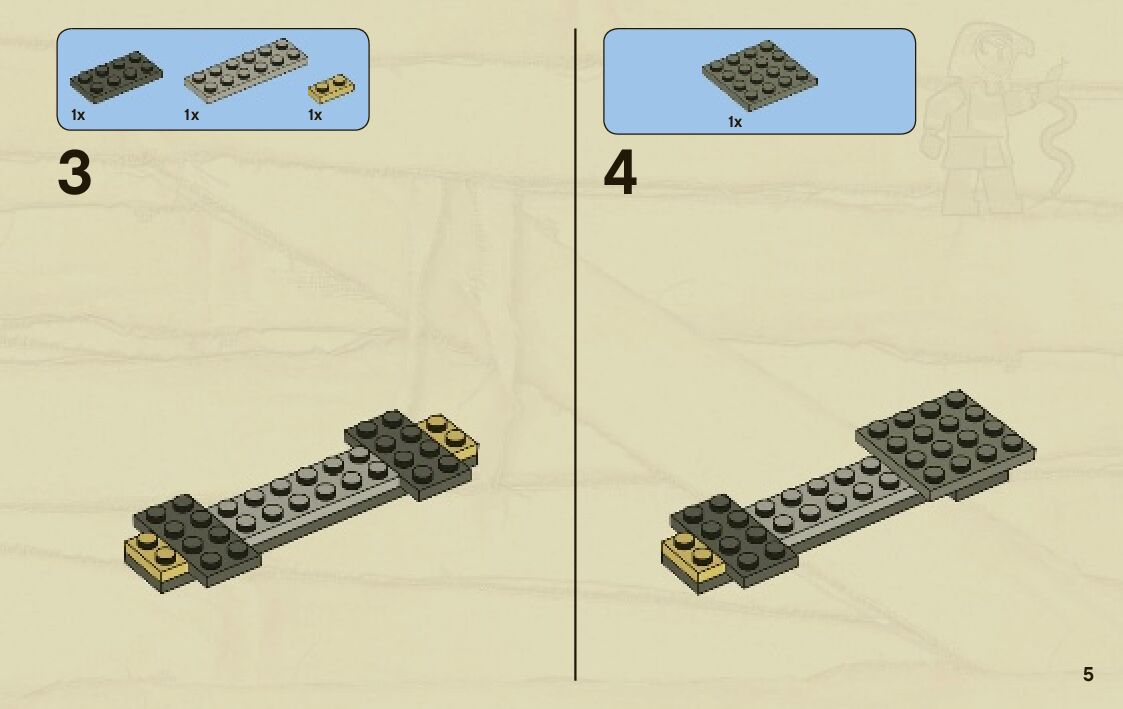 1x 1x 1x

3

1x

4

5