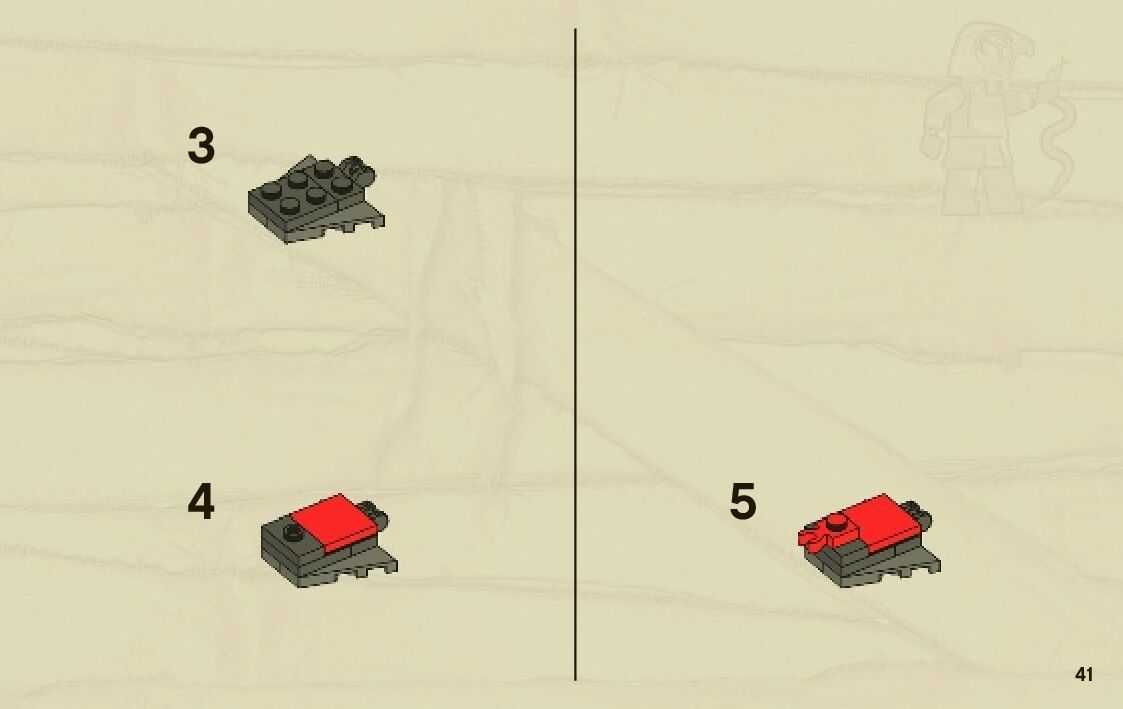 3

4

5

41