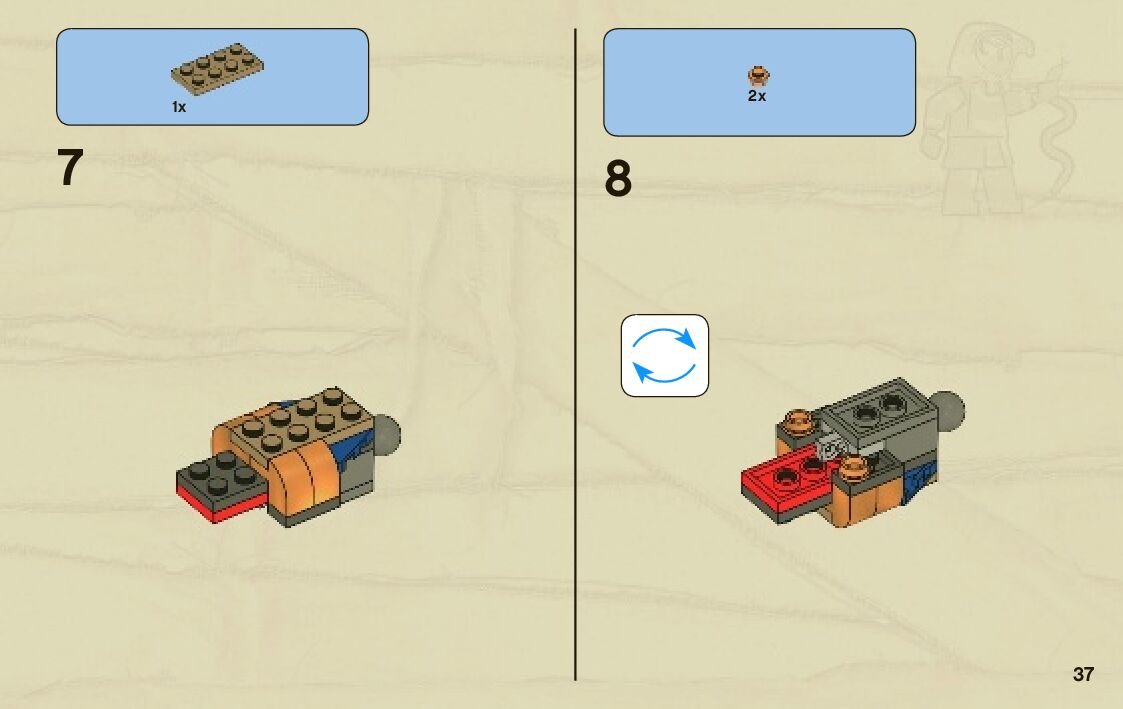 1x

7

2x

8

37