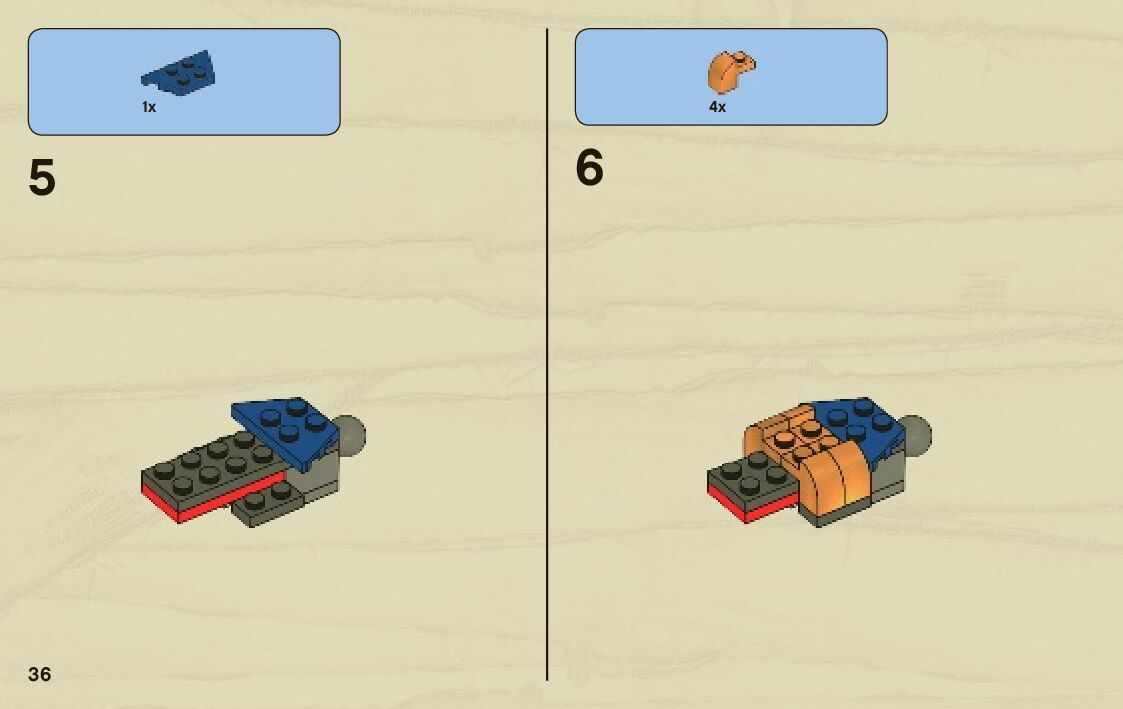 1x

5

4x

6

36