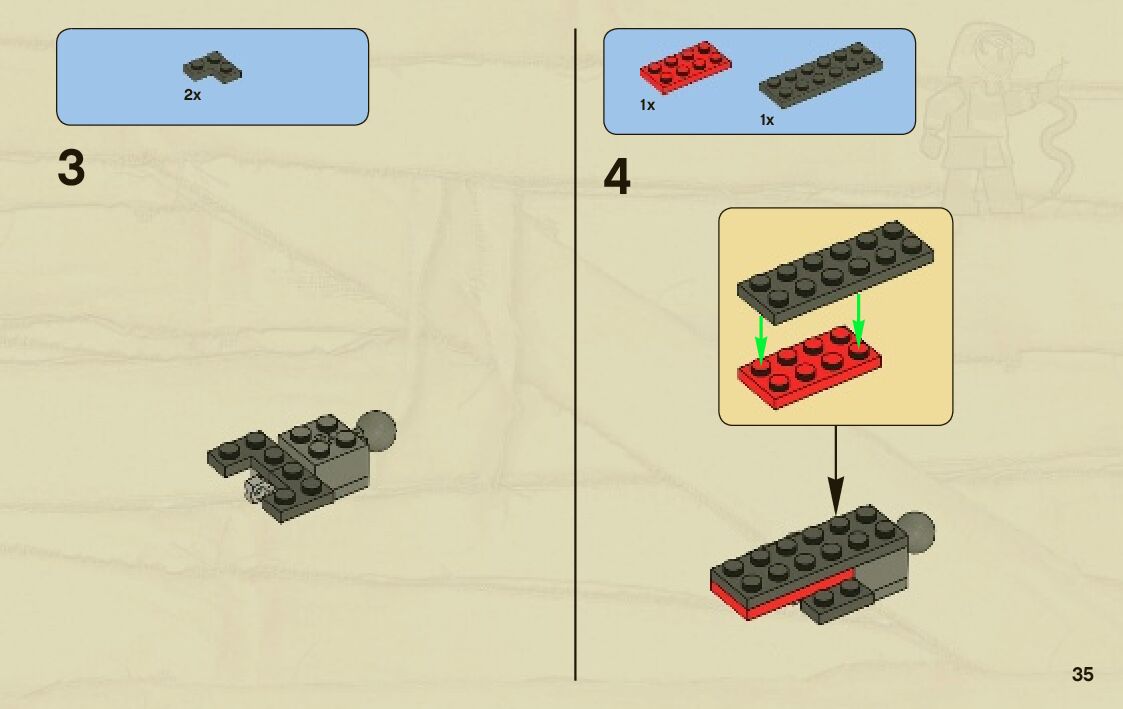 2x

3

1x

1x

4

35