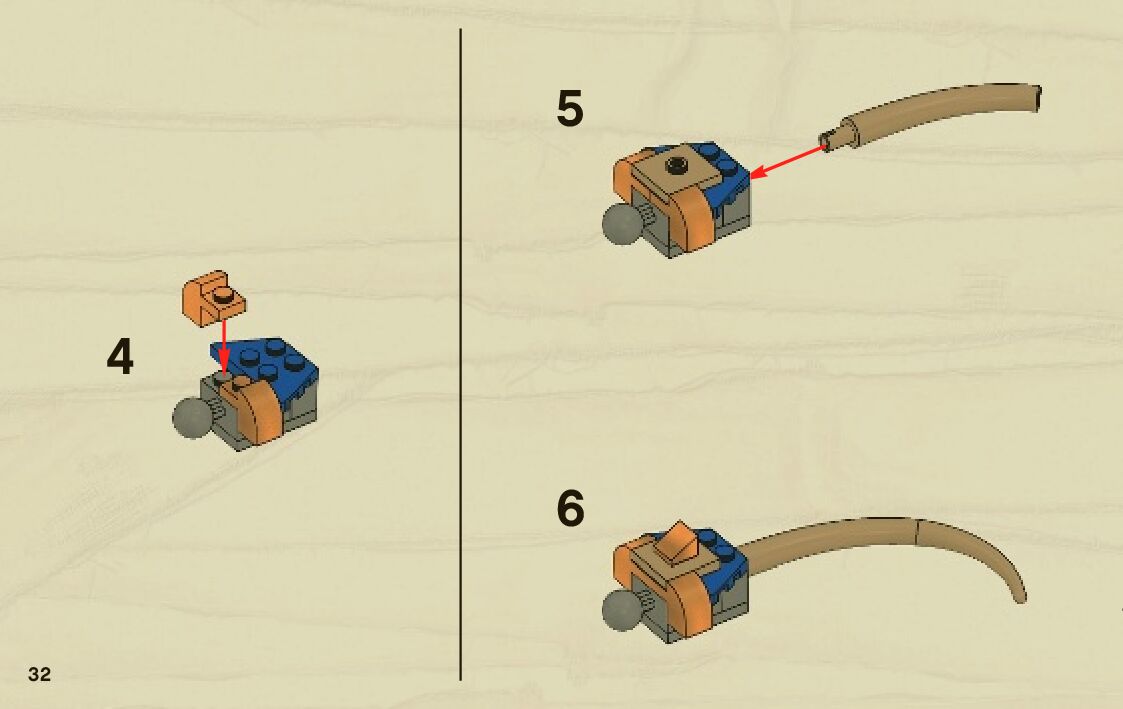 4

5

6

32