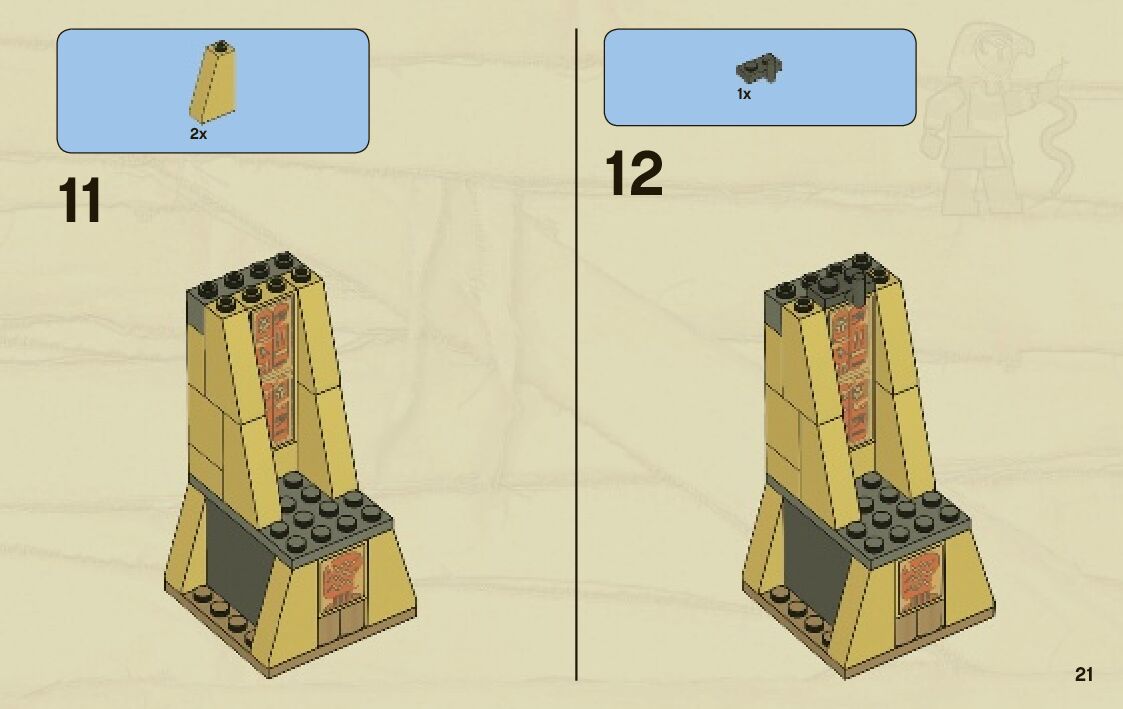 2x

11

1x

12

21